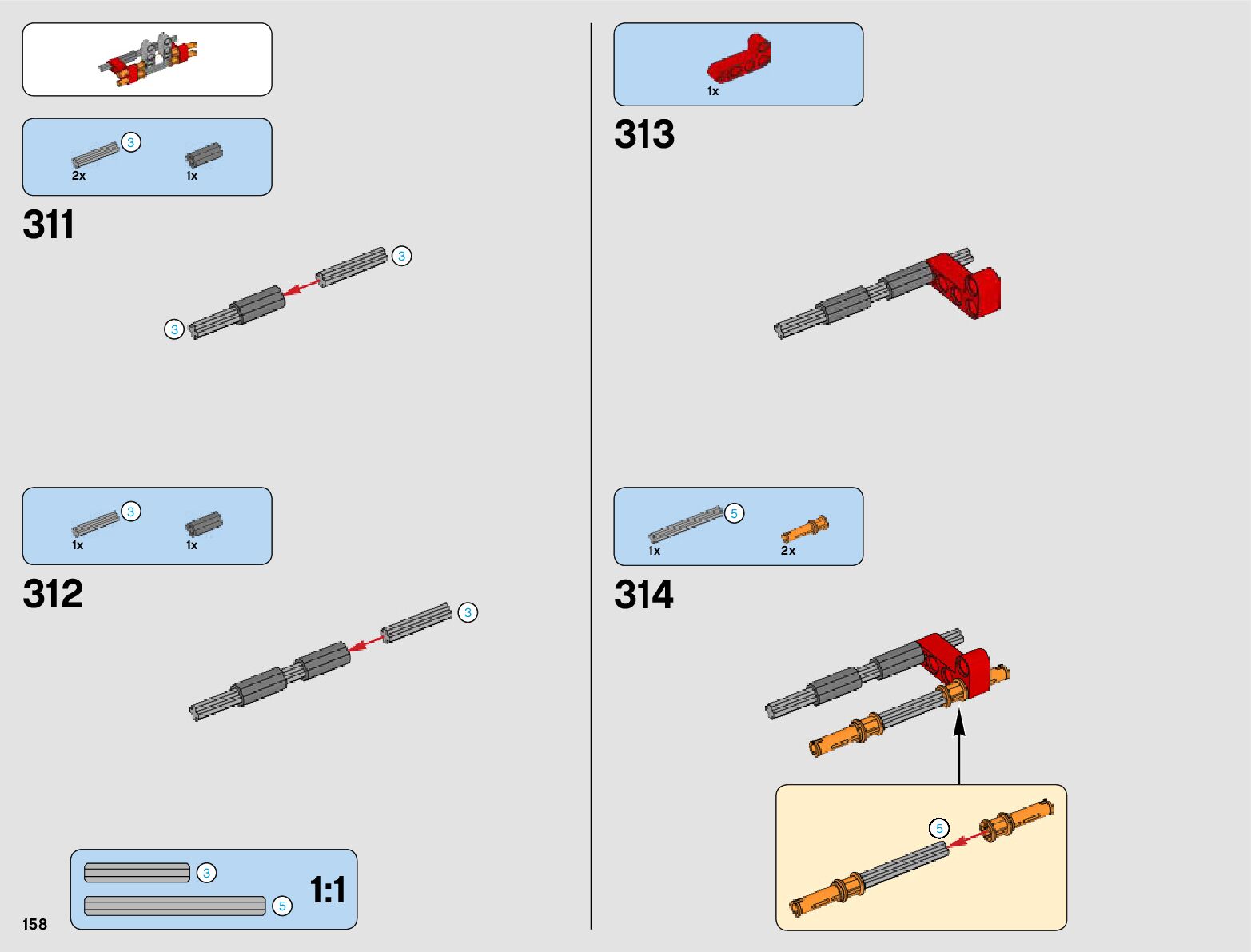 3
2x
1x

311

3

3

3
1x
1x

312

3

3
5

1:1

158

1x

313

5
1x
2x

314

5