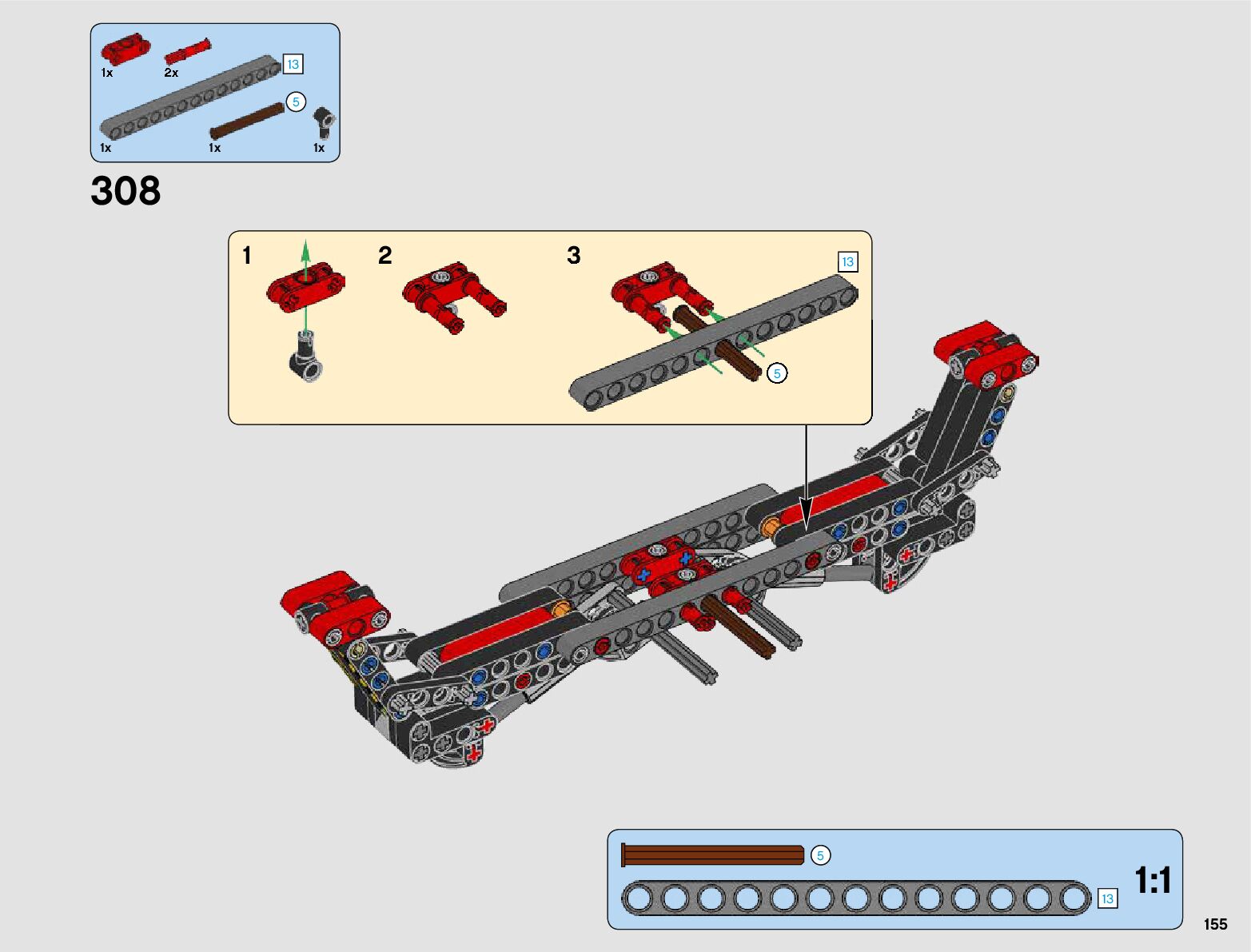 1x 2x 13

5

1x 1x 1x

308

1

2

3

13

5

5

13

1:1

155