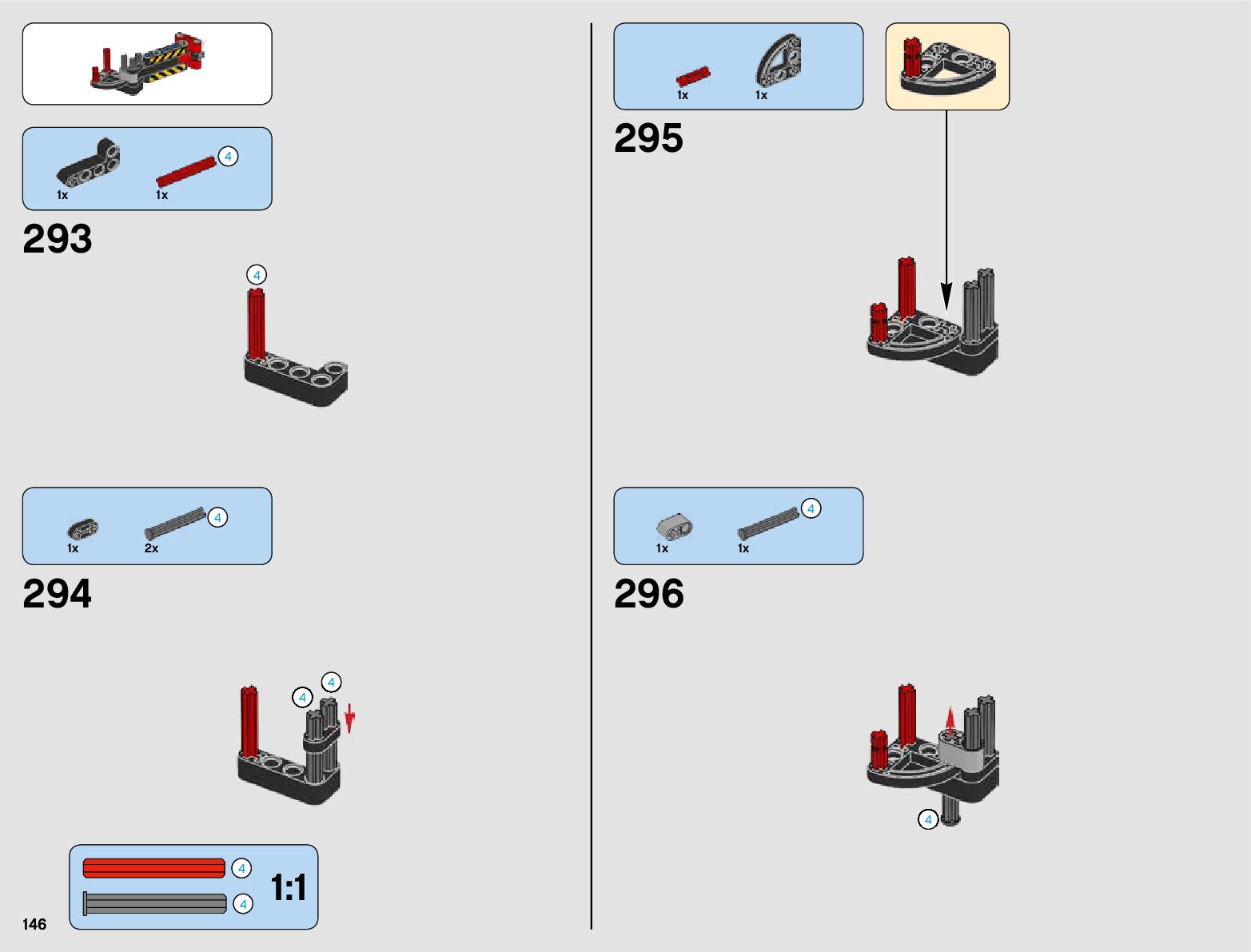 1x 1x 4

293

4

1x 2x 4

294

4 4

4
4
1:1

146

1x 1x

295

1x 1x 4

296

4