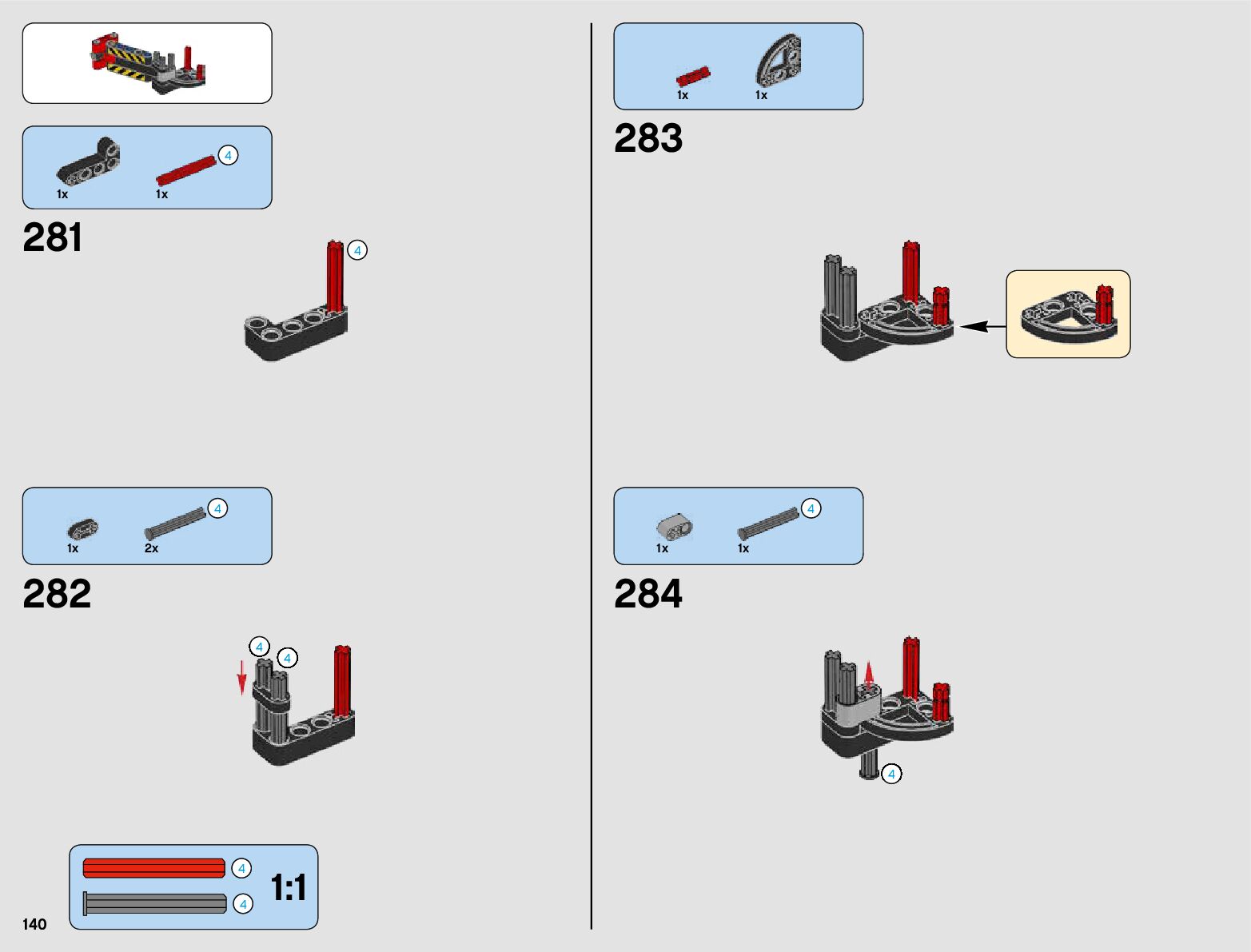 1x 1x 4

281

4

1x 2x 4

282

4 4

4

4

1:1

140

1x 1x

283

1x 1x 4

284

4