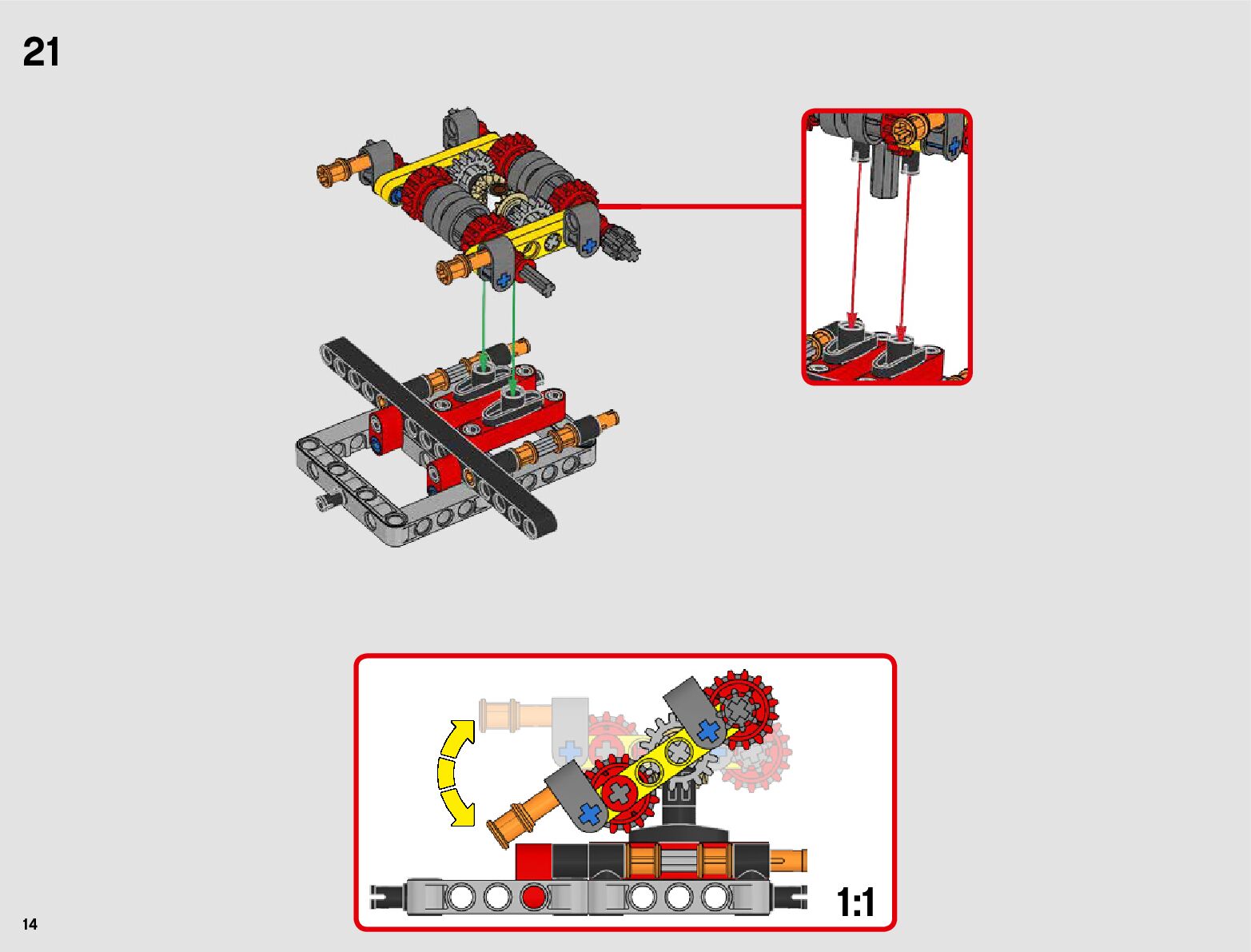 21

1:1

14