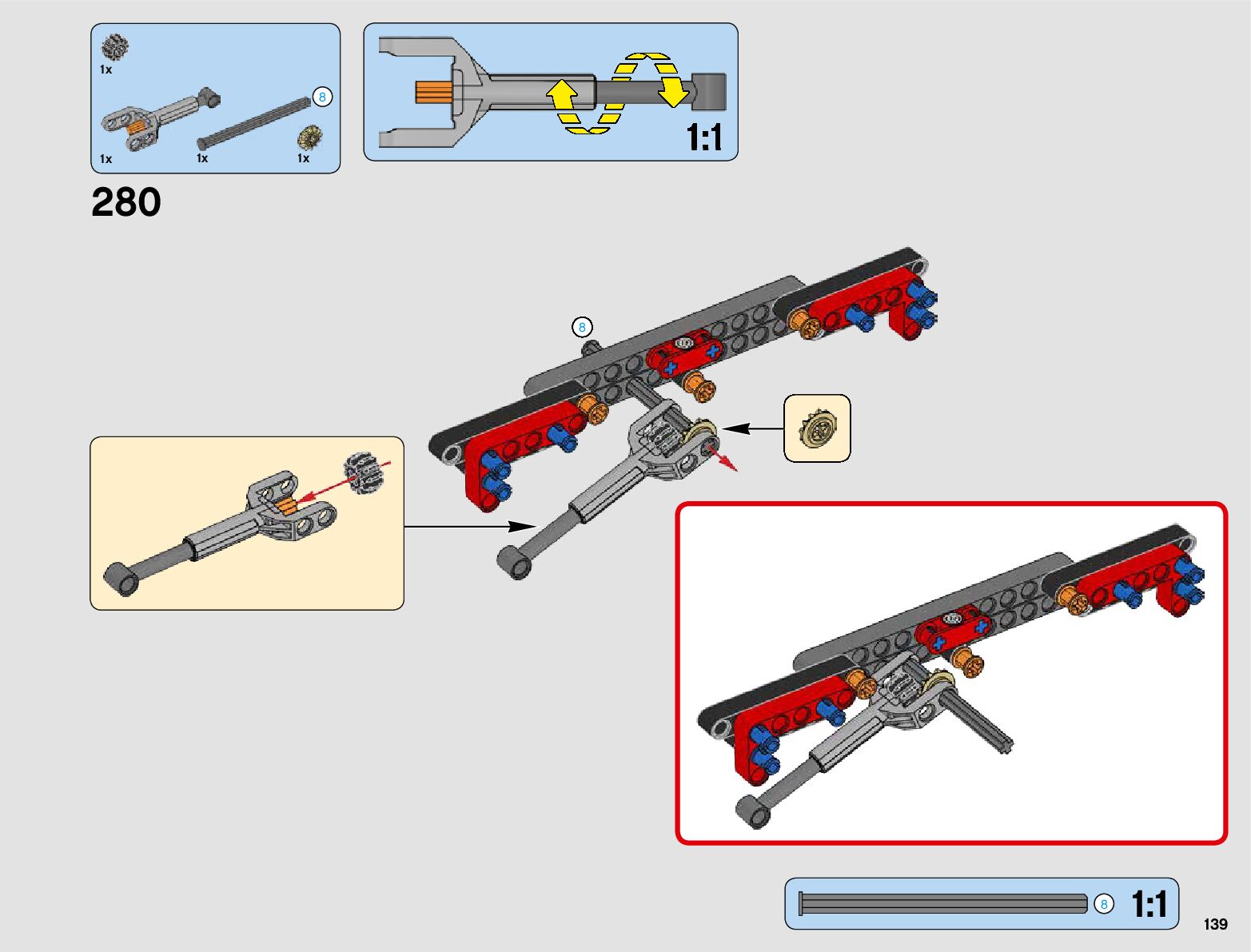 1x

8

1x

1x

1x

1:1

280

8

8

1:1

139