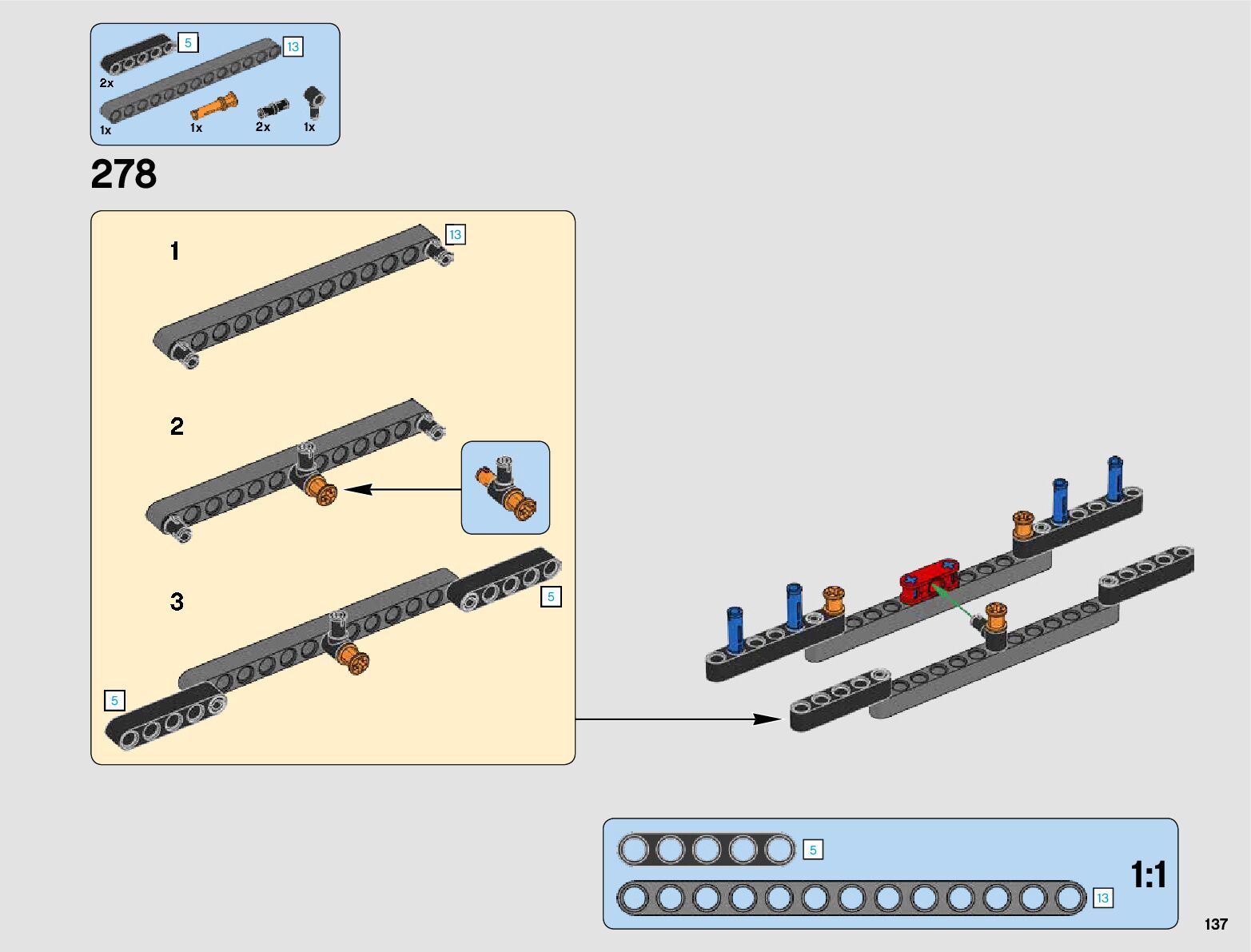 5
13
2x
1x
1x
2x
1x

278

1
13

2

3
5
5

5
13
1:1

137