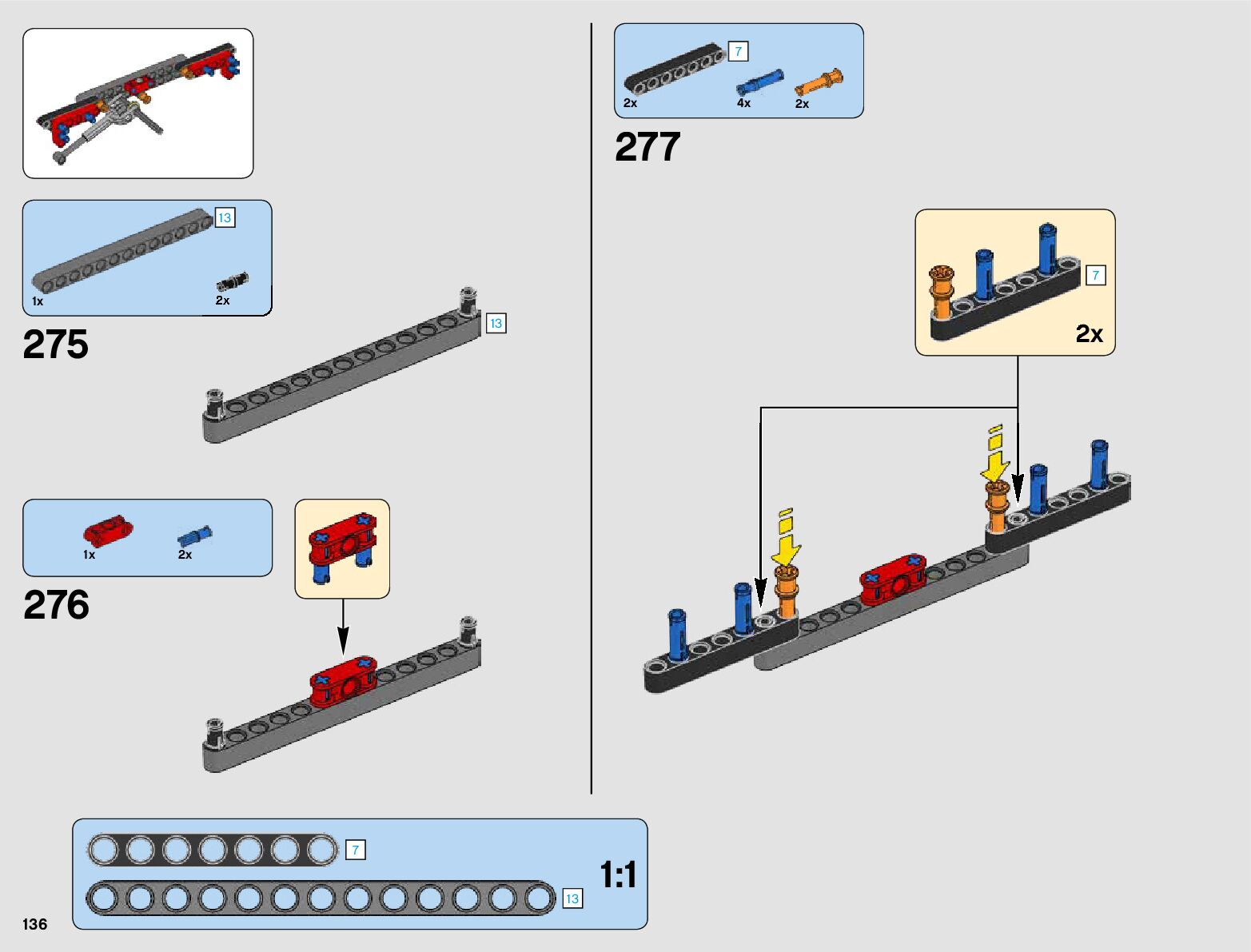 13
1x
2x
275
13

1x
2x
276

7
2x
4x
2x
277

7
2x

7
13
1:1

136