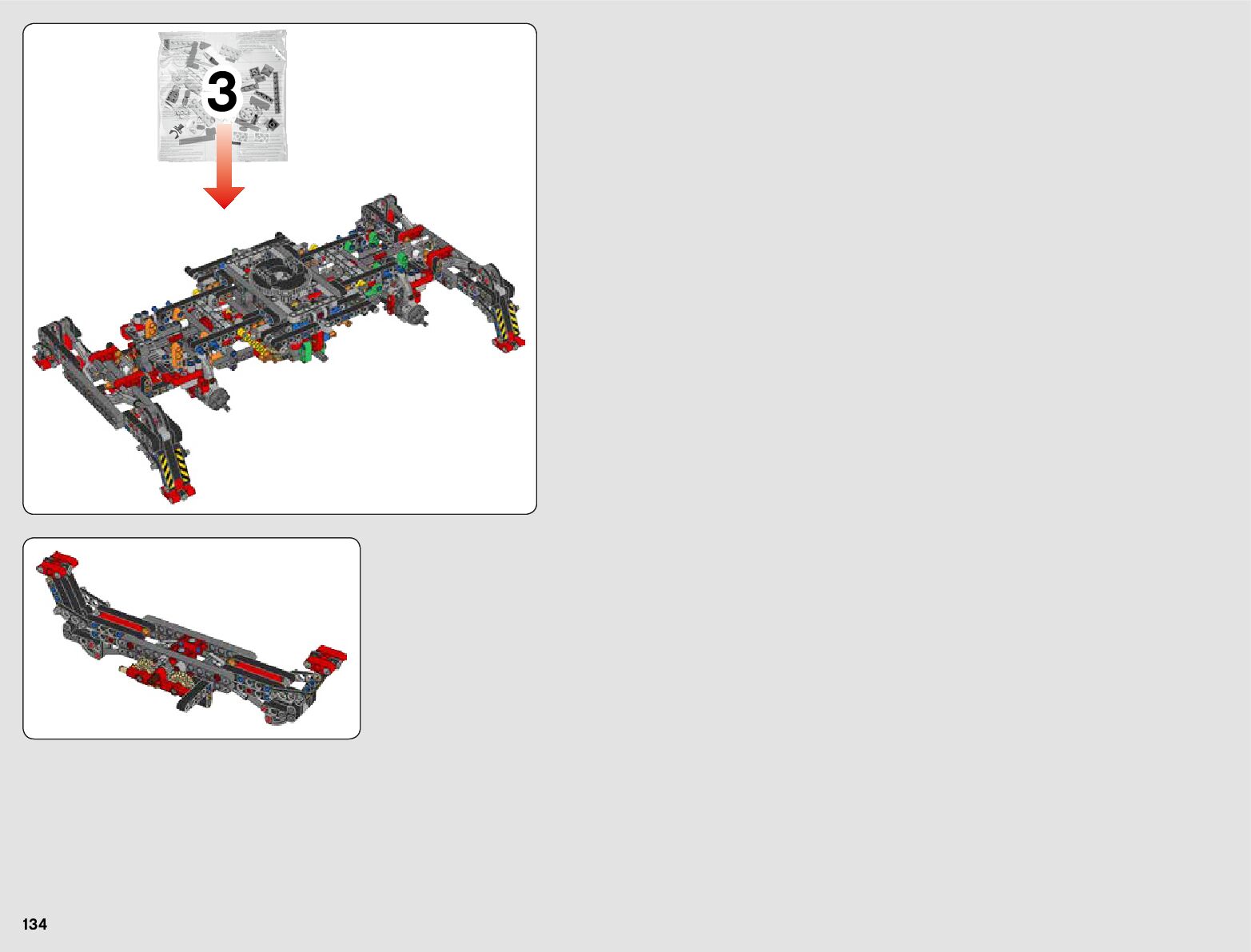 3

134