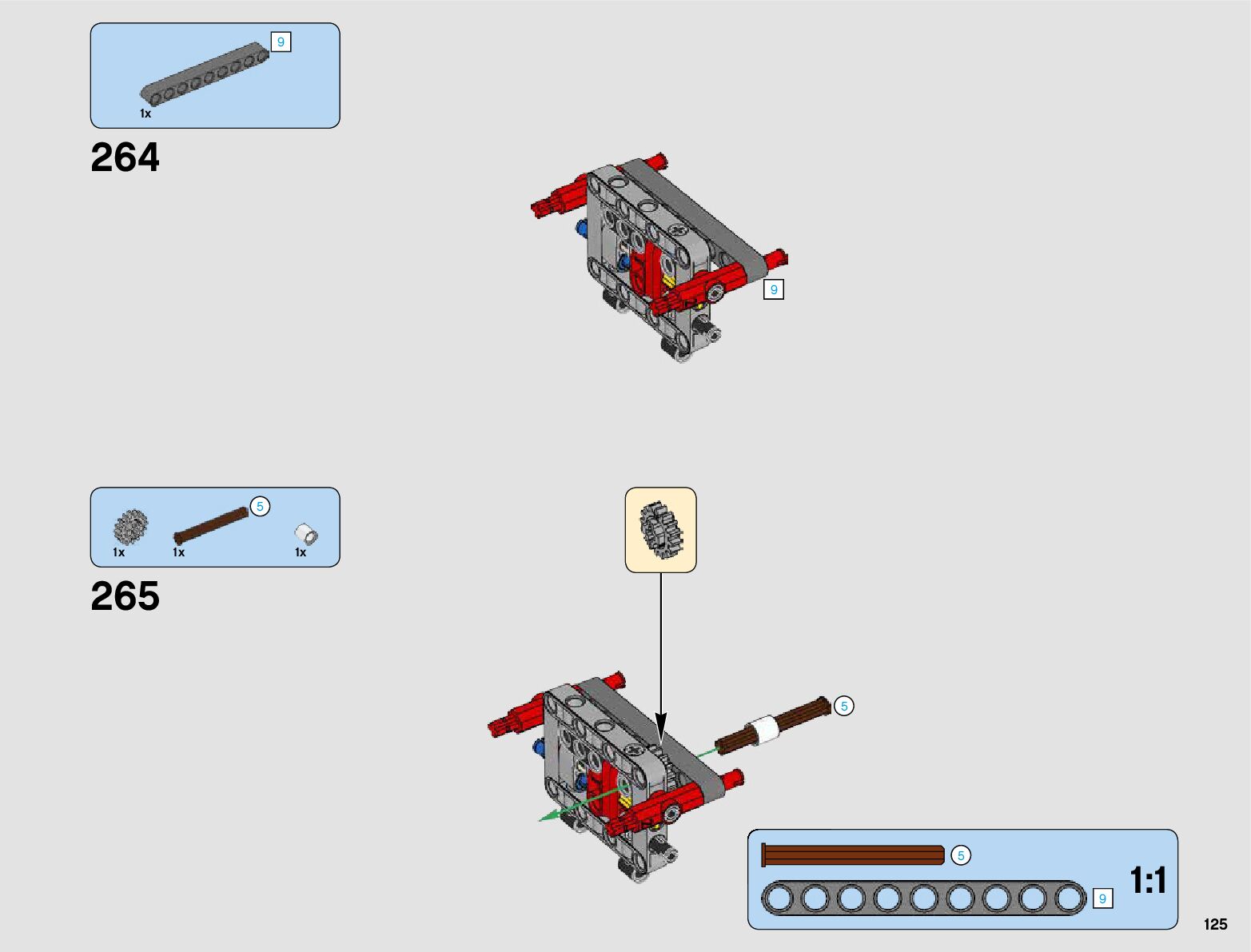 9
1x

264

9

5
1x
1x
1x

265

5

5
9
1:1

125