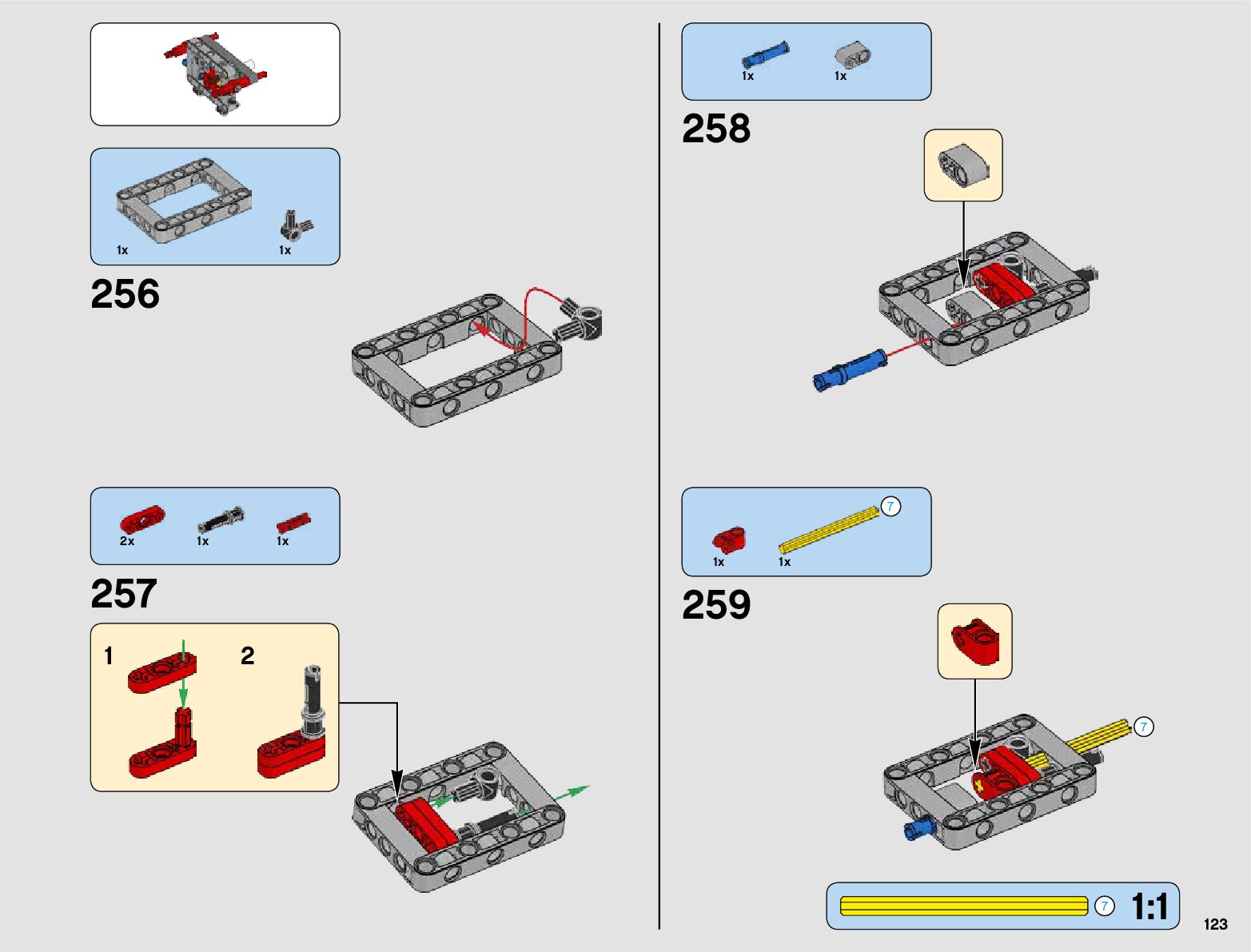 1x 1x

256

2x 1x 1x

257

1 2

1x 1x

258

7

1x 1x

259

7

7 1:1

123