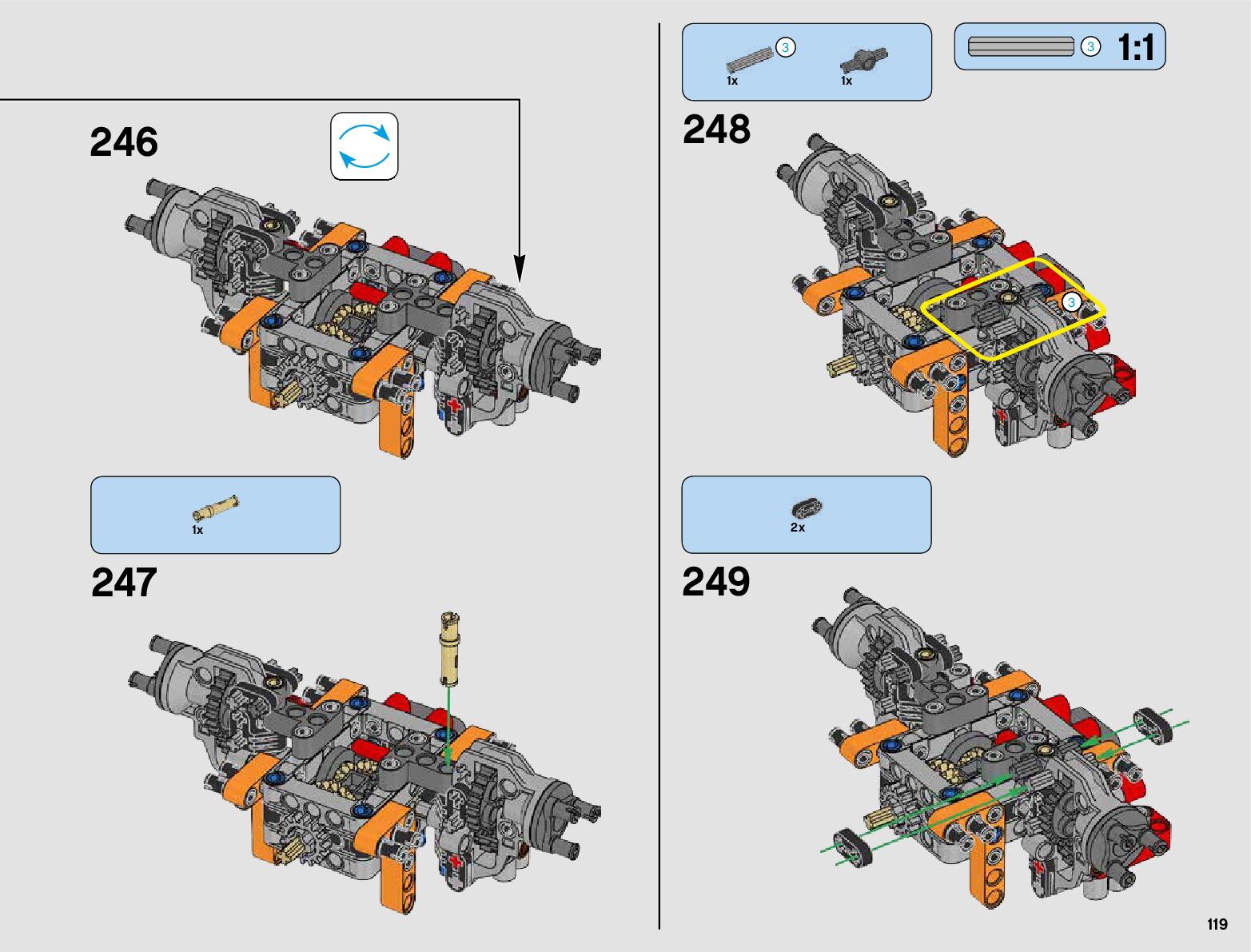 246

1x

247

3
1x
1x

3
1:1

248

3

2x

249

119