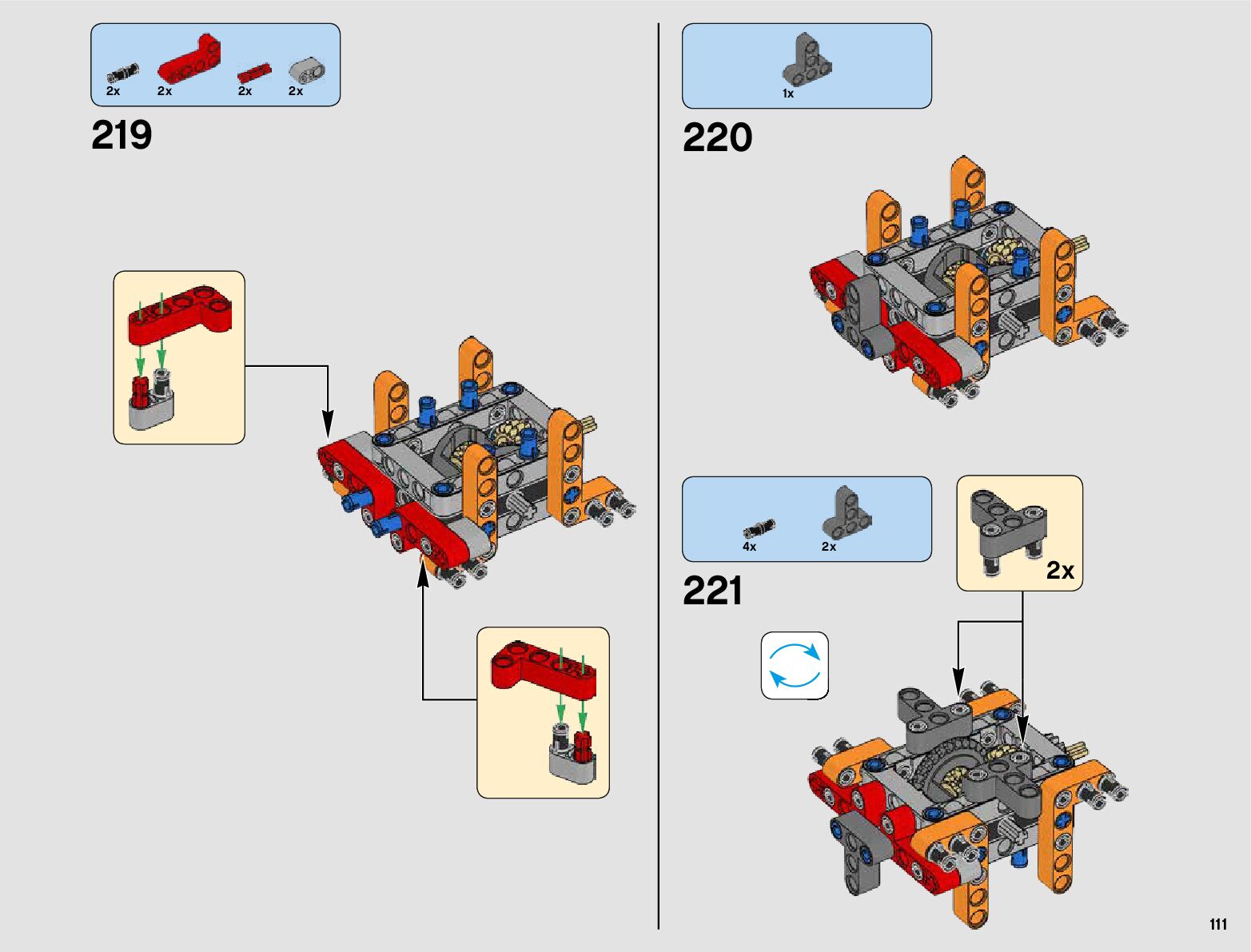 2x 2x 2x 2x

219

1x

220

4x 2x

221

2x

111