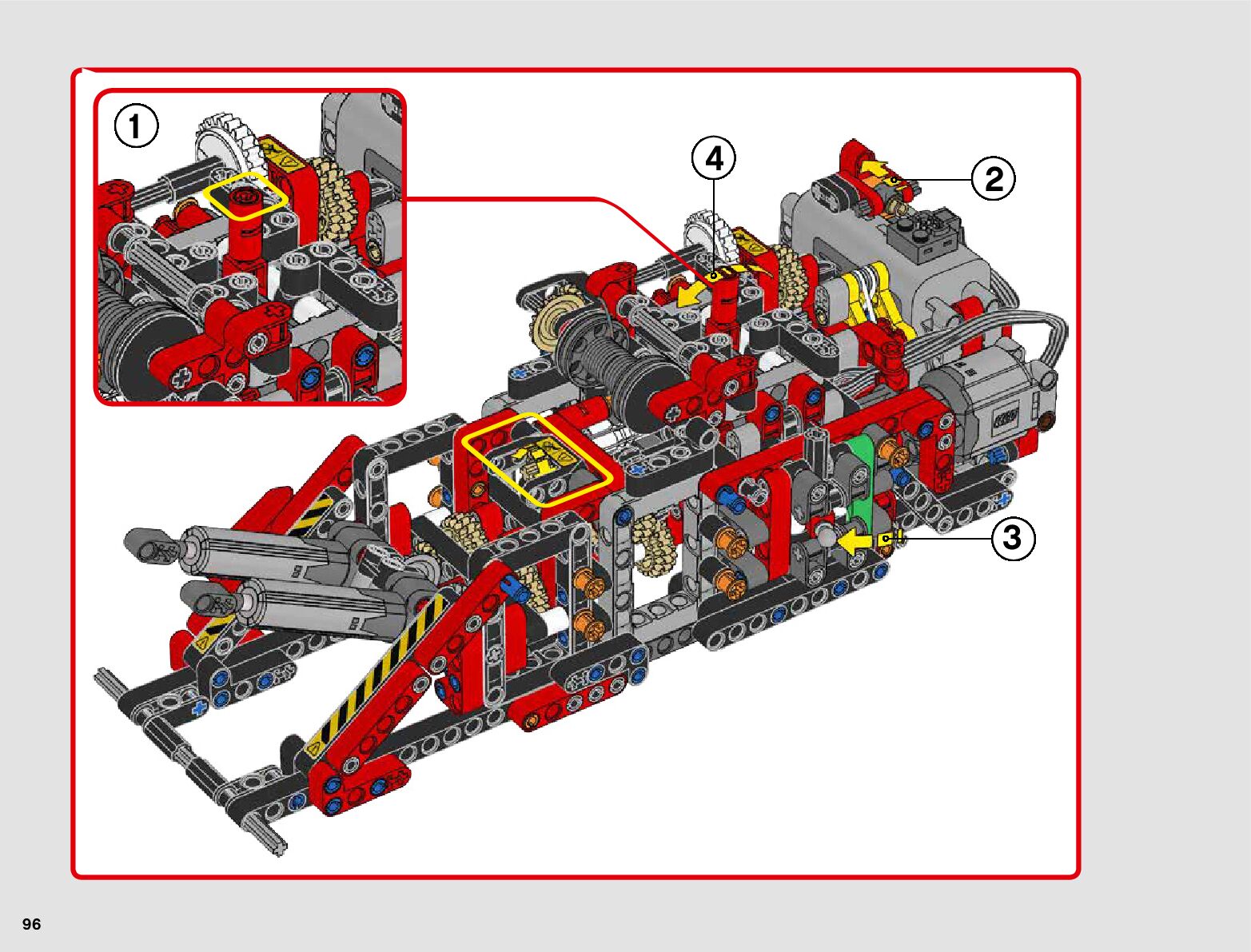 1

4

2

3

96