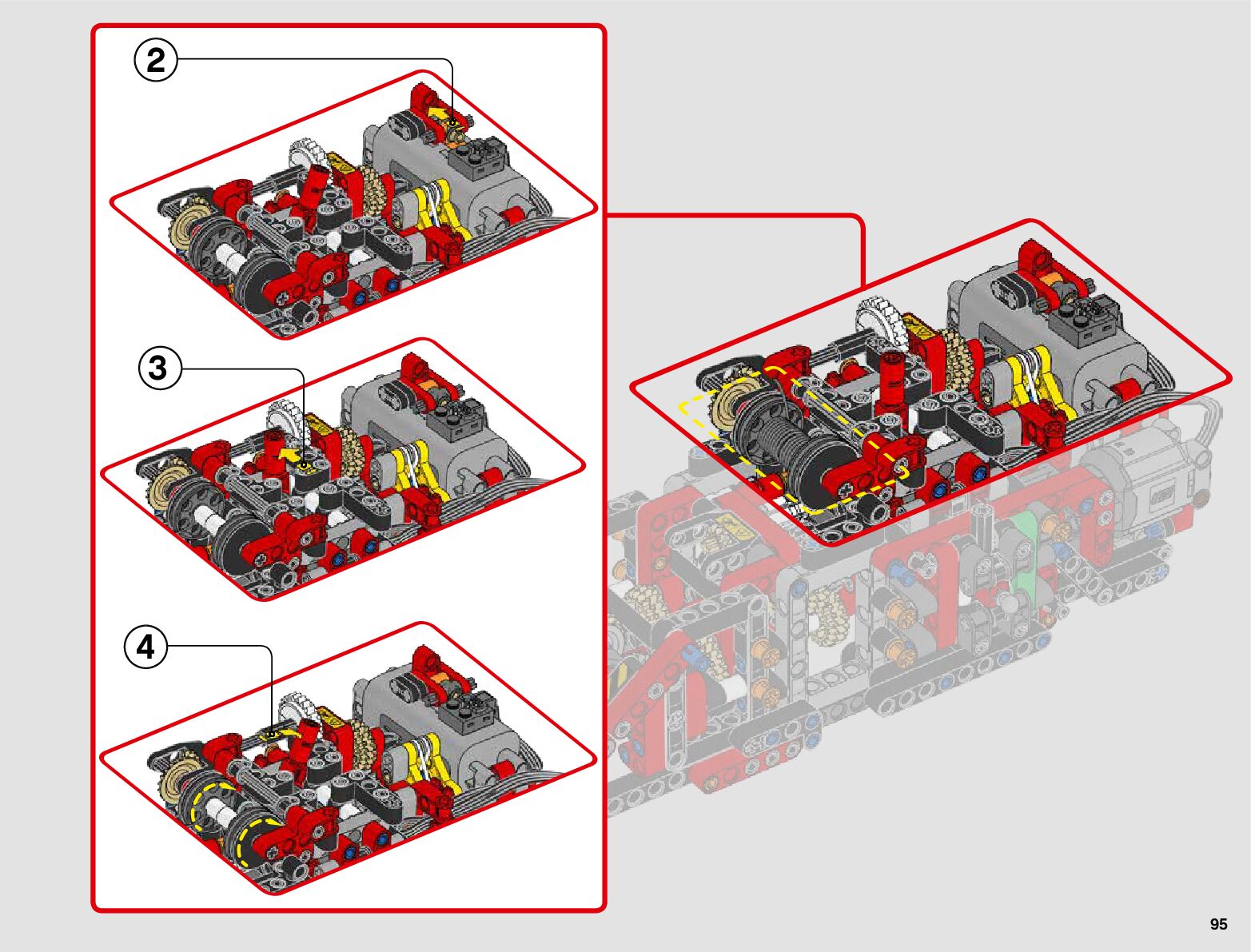 2

3

4

95