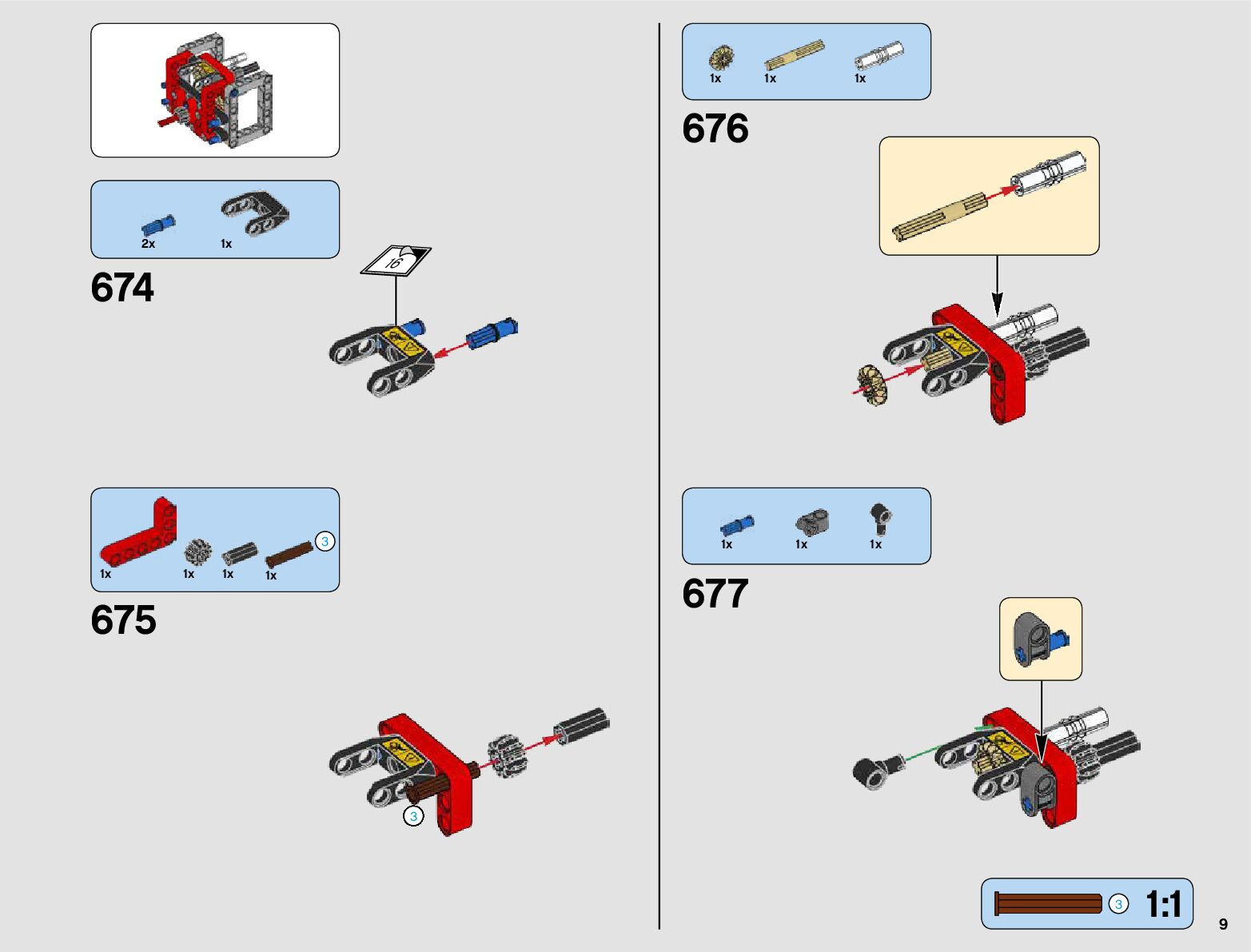 2x 1x

674

16

1x 1x 1x 1x 3

675

3

1x 1x 1x

676

1x 1x 1x

677

3 1:1

9