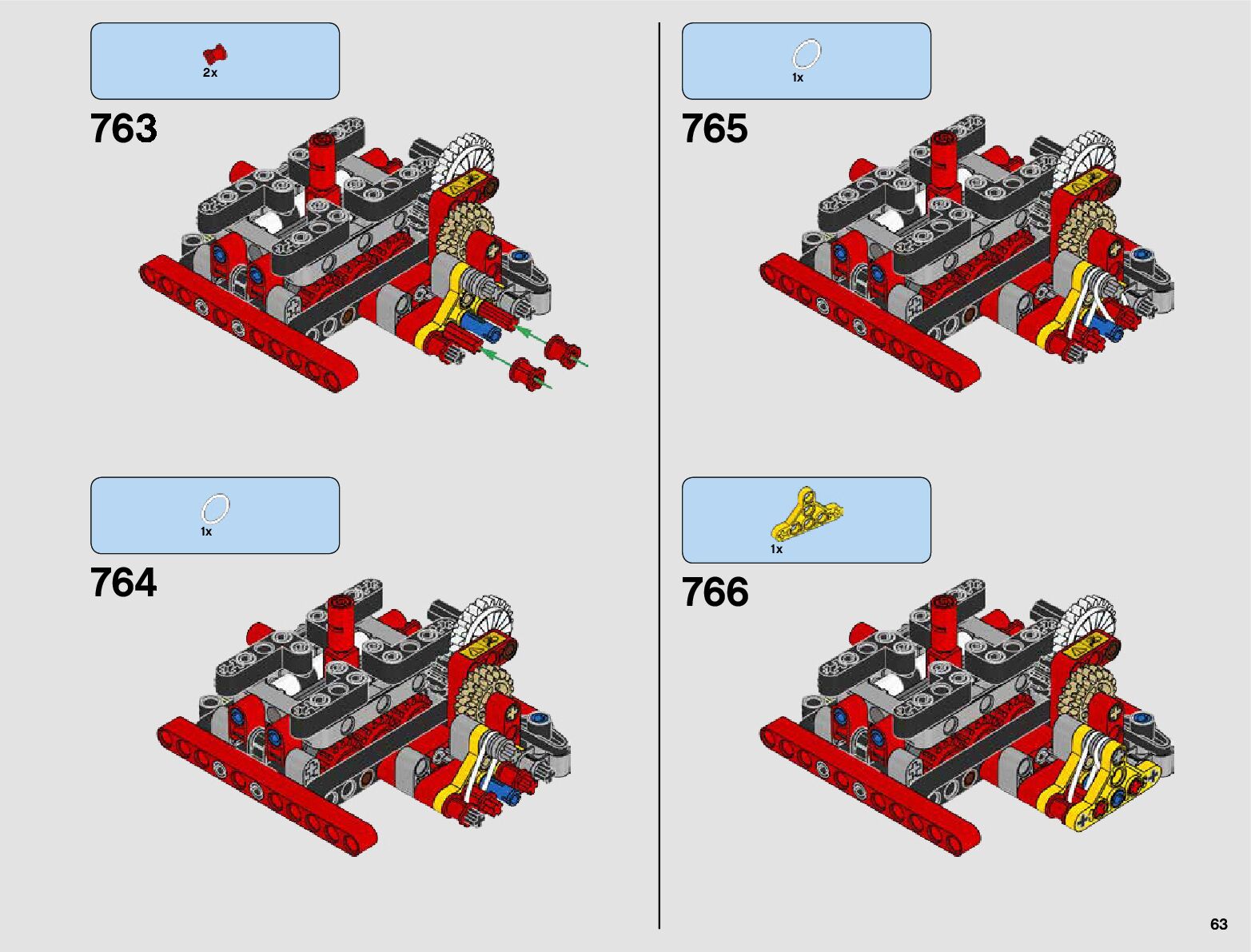 2x

763

1x

764

1x

765

1x

766

63