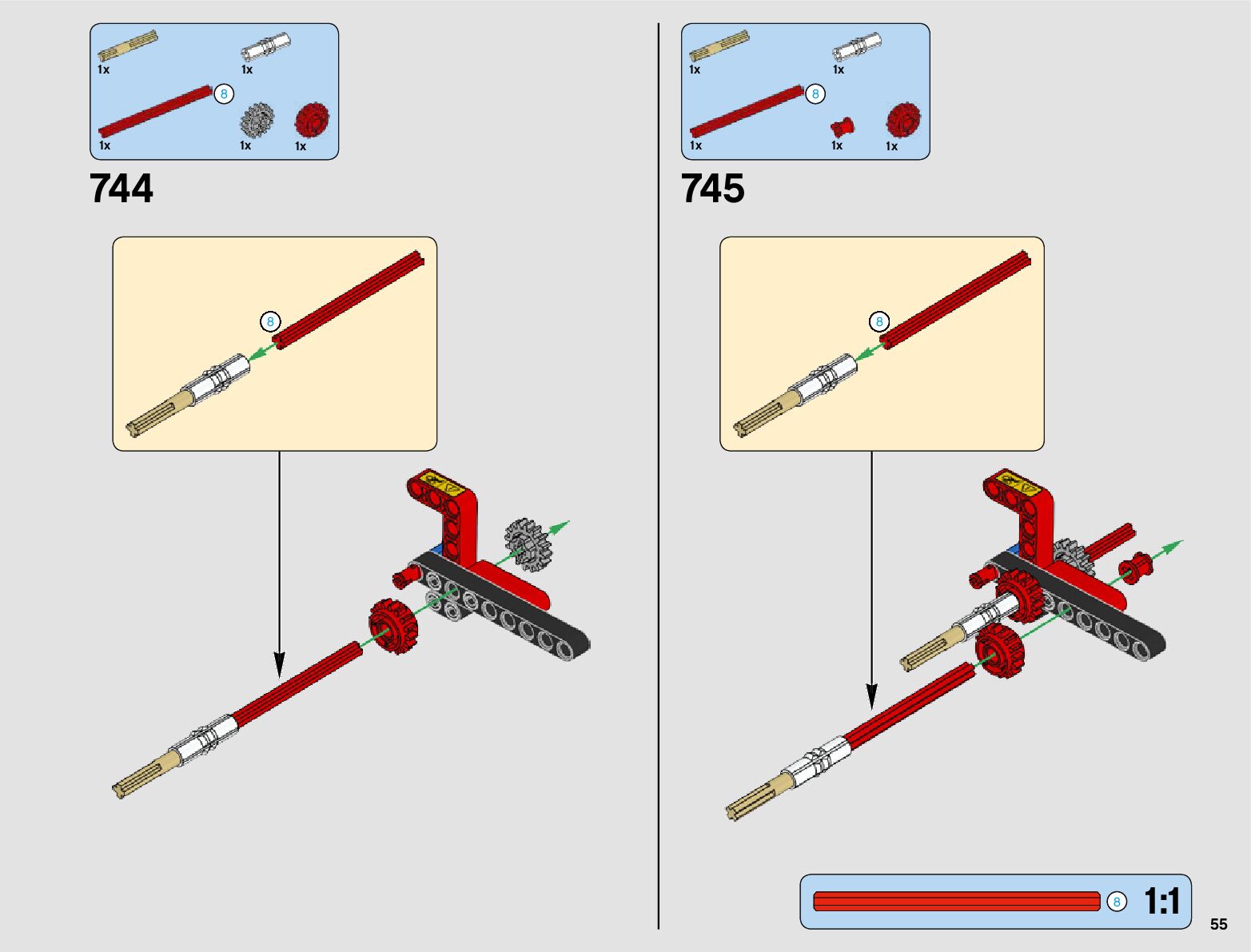 1x
1x
8
1x
1x
1x

744

8

1x
1x
8
1x
1x
1x

745

8

8 1:1

55