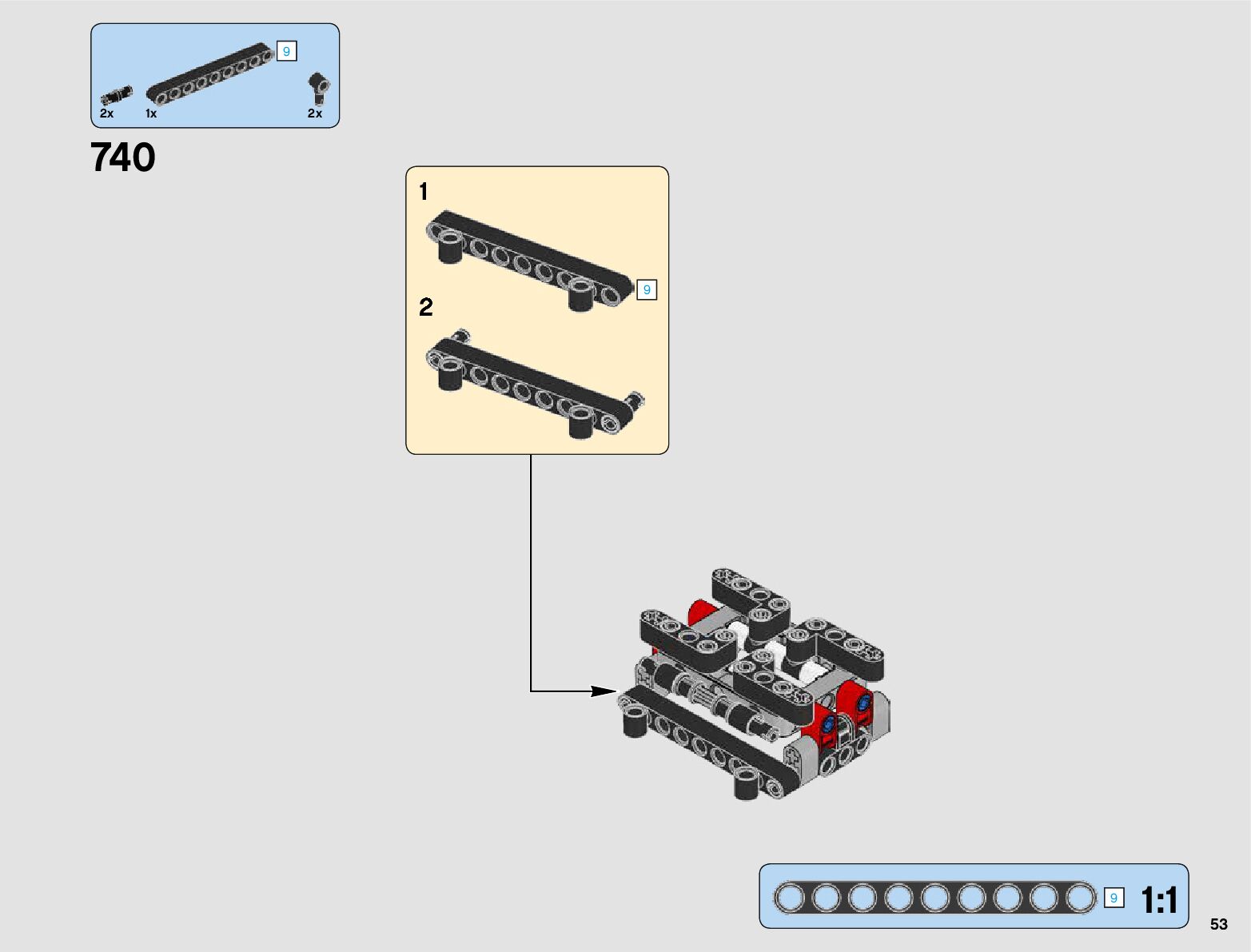 9
2x 1x 2x

740

1
9
2

9 1:1

53