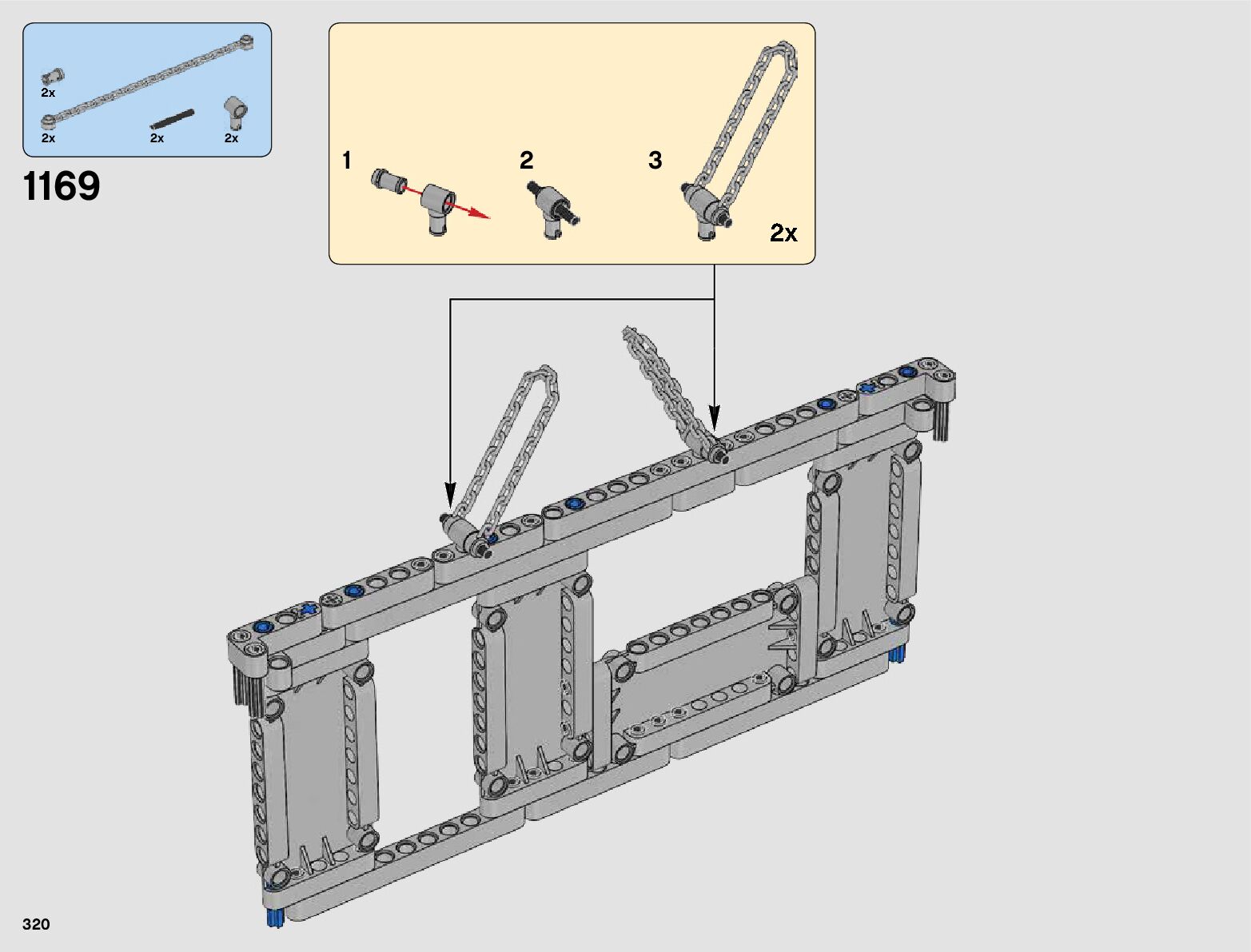 2x
2x
2x
2x

1169

1
2
3
2x

320