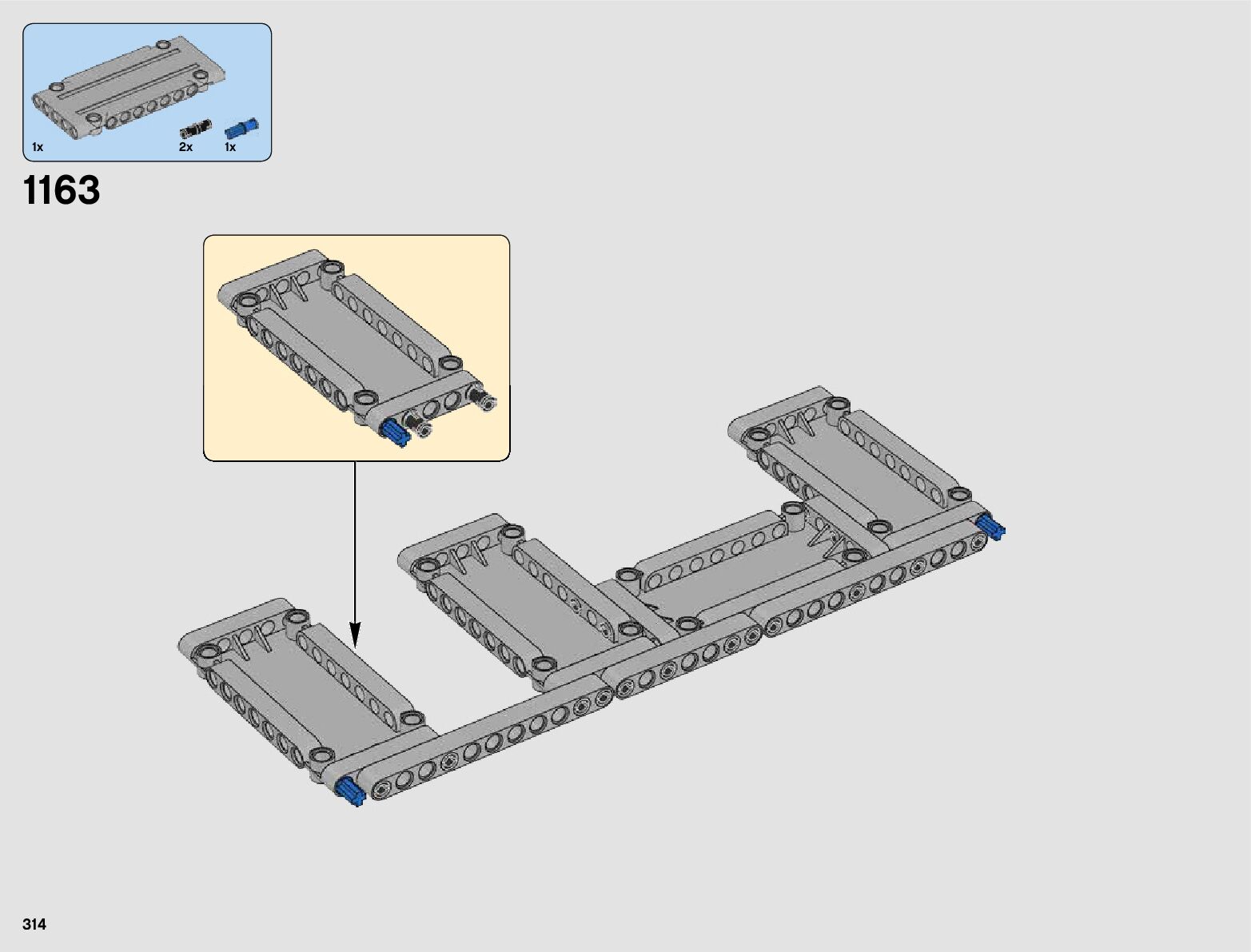 1x 2x 1x

1163

314