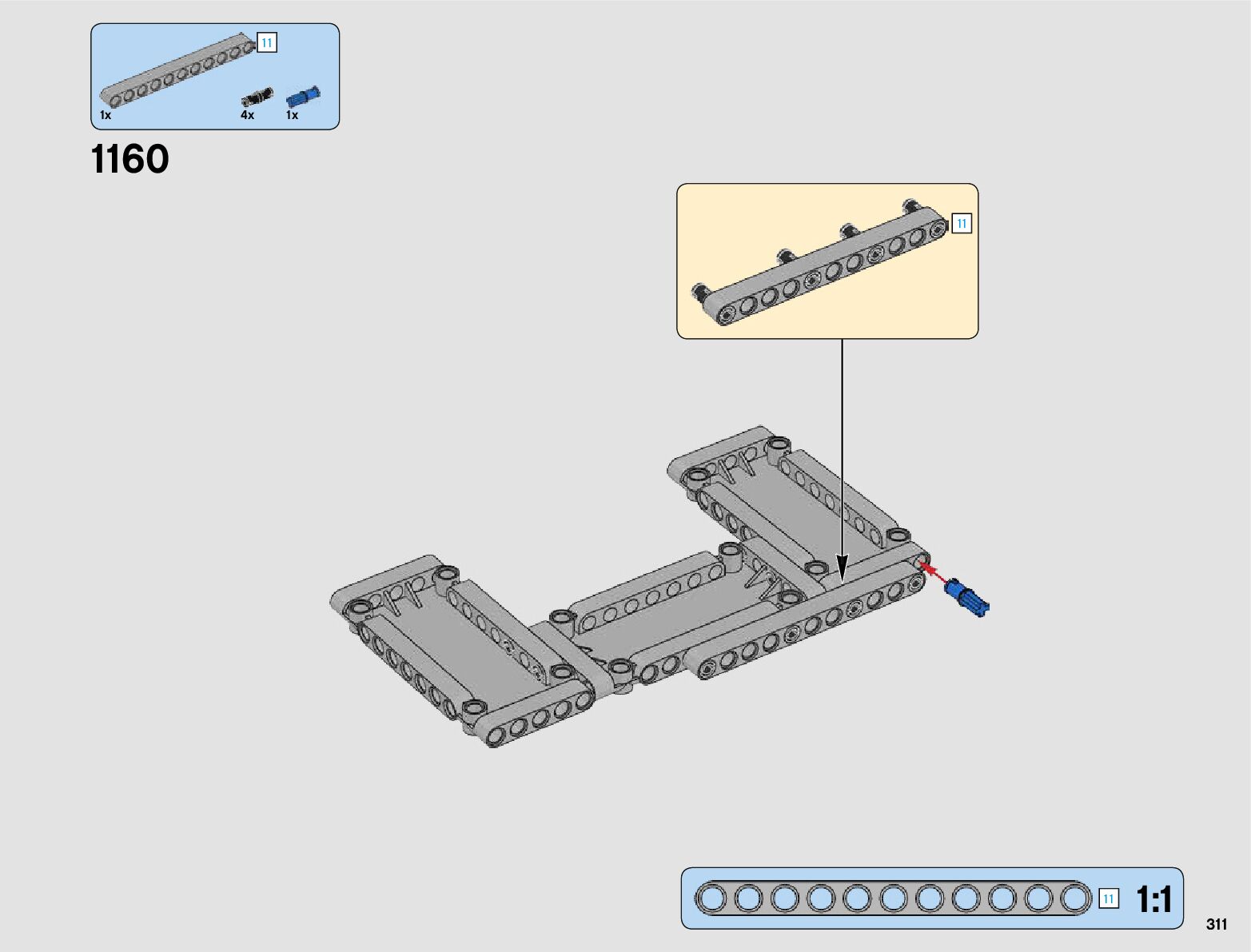 11
1x
4x
1x

1160

11

11
1:1

311