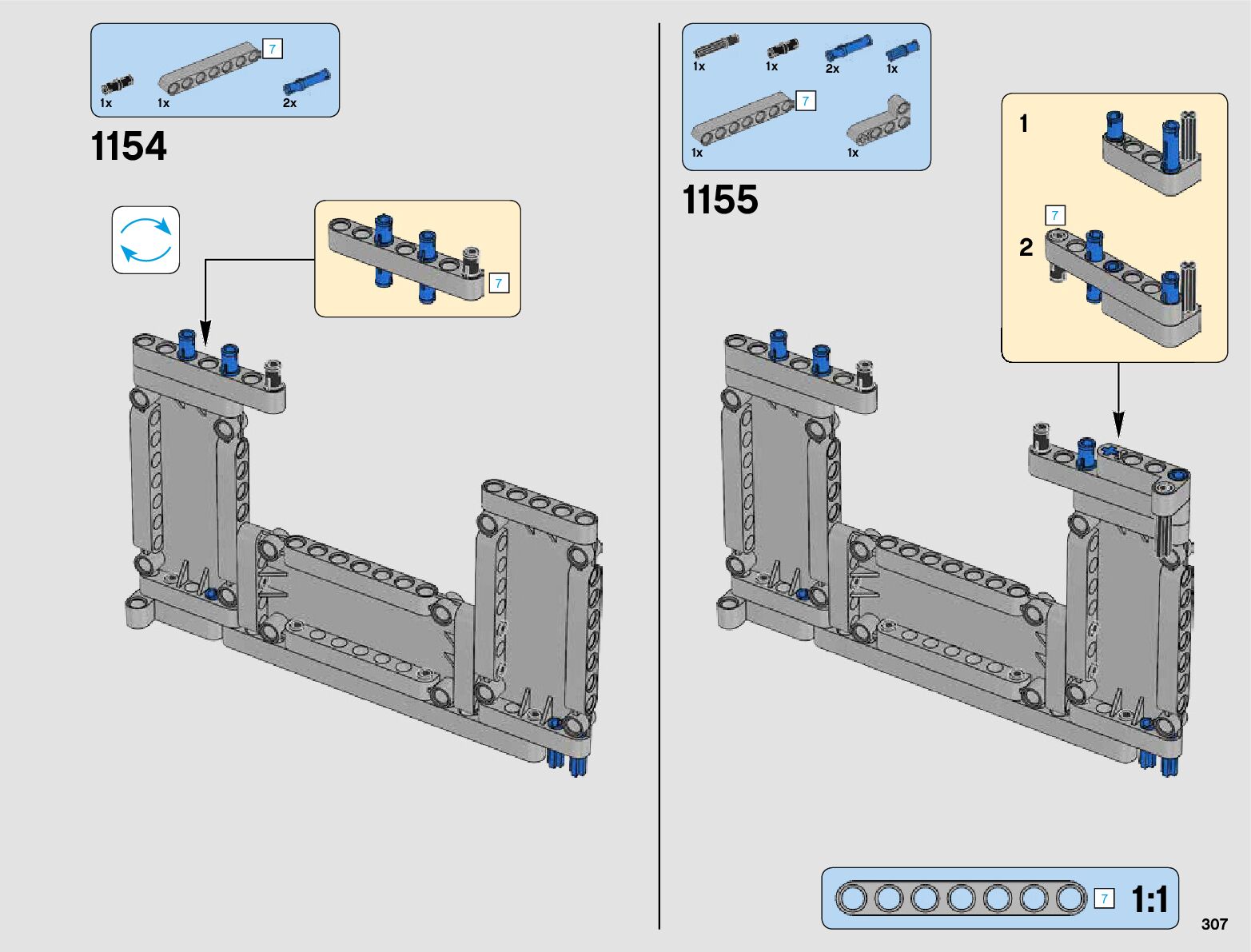 7
1x 1x 2x

1154

7

1x 1x 2x 1x

7

1x 1x

1155

1

7

2

7

1:1

307