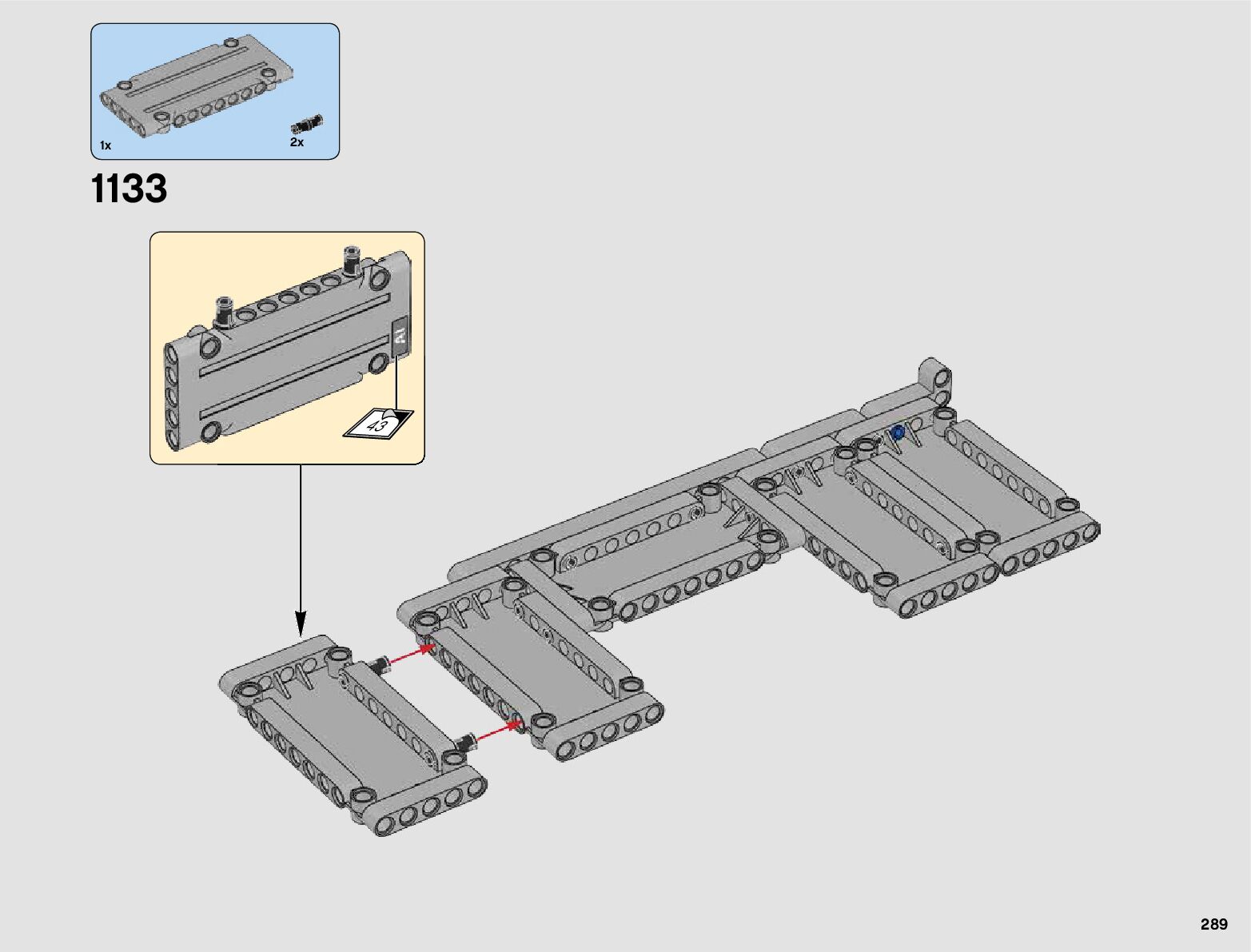 1x
2x

1133

A1
43

289