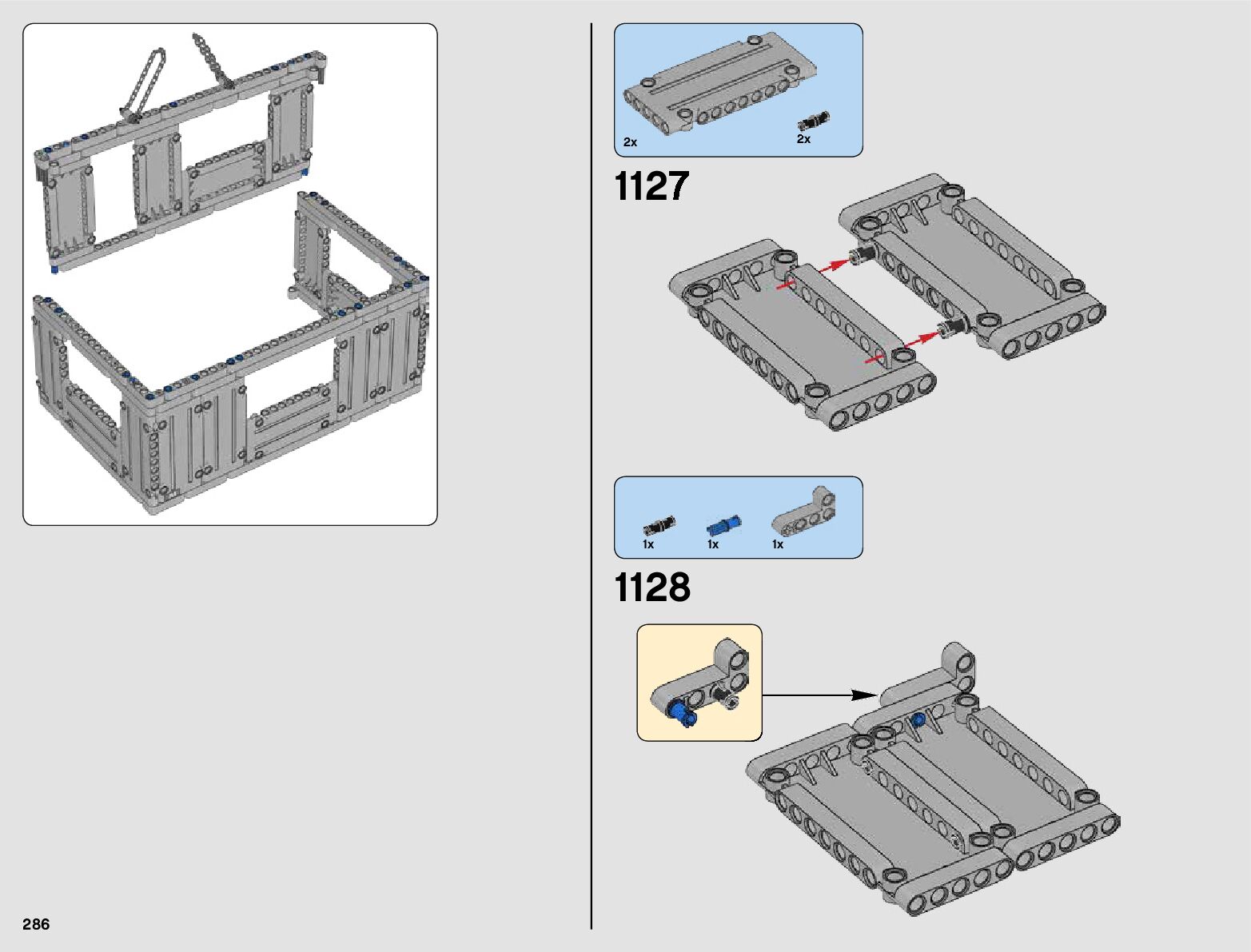 2x
2x

1127

1x
1x
1x

1128

286