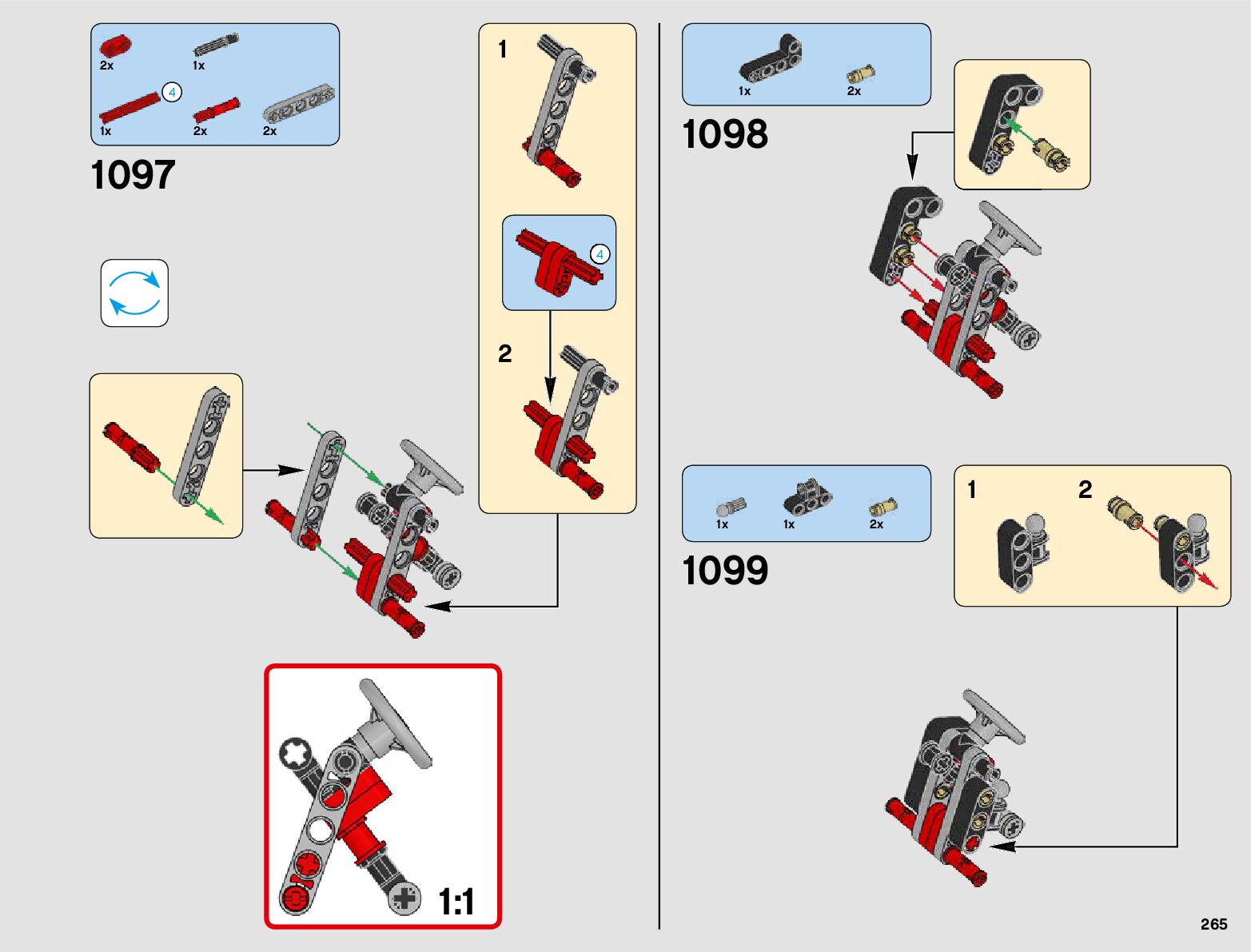 2x
1x
4
1x
2x
2x

1097

1

4

2

1:1

1x
2x

1098

1x
1x
2x

1099

1
2

265