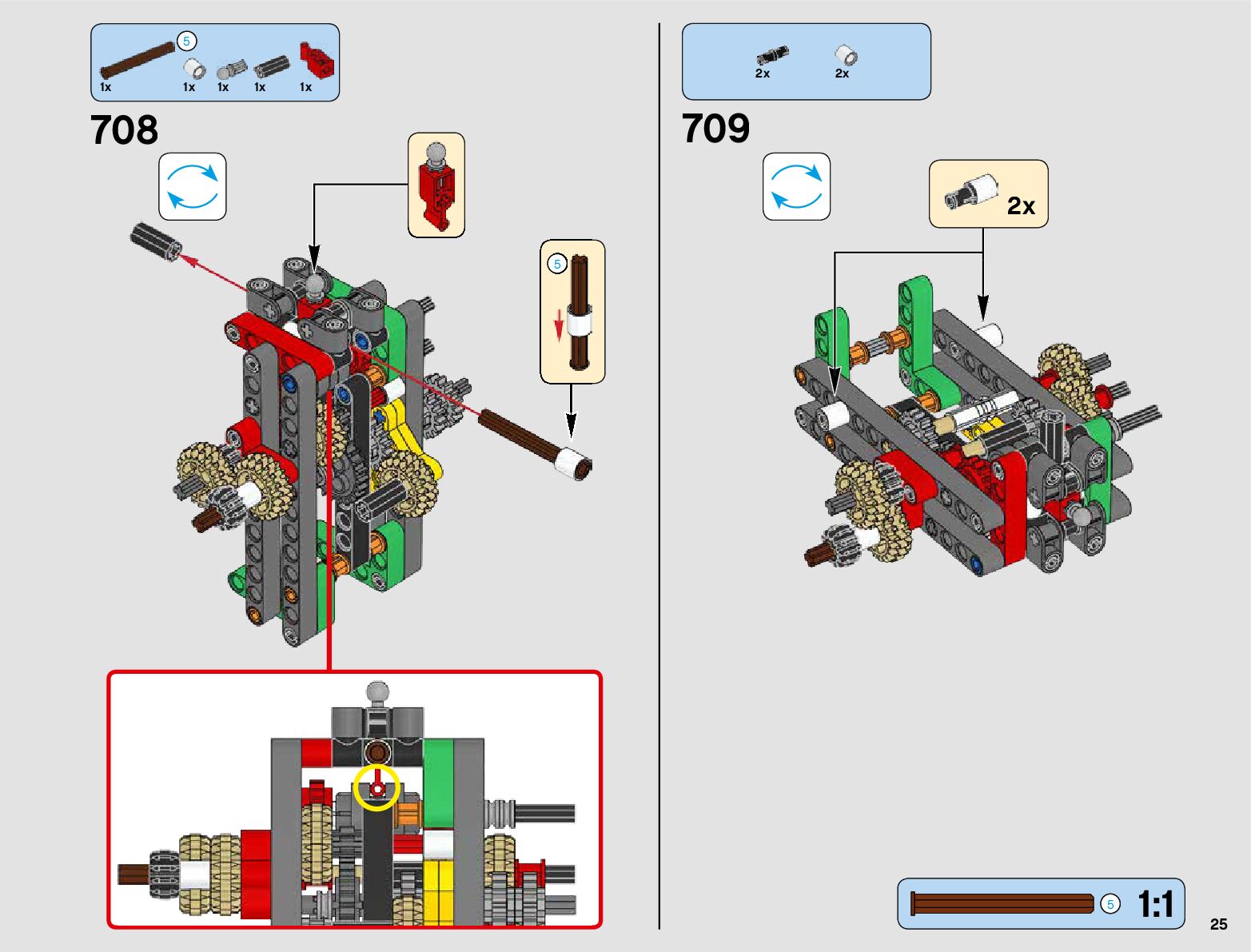 5
1x 1x 1x 1x 1x

708

5

2x 2x

709

2x

5 1:1

25