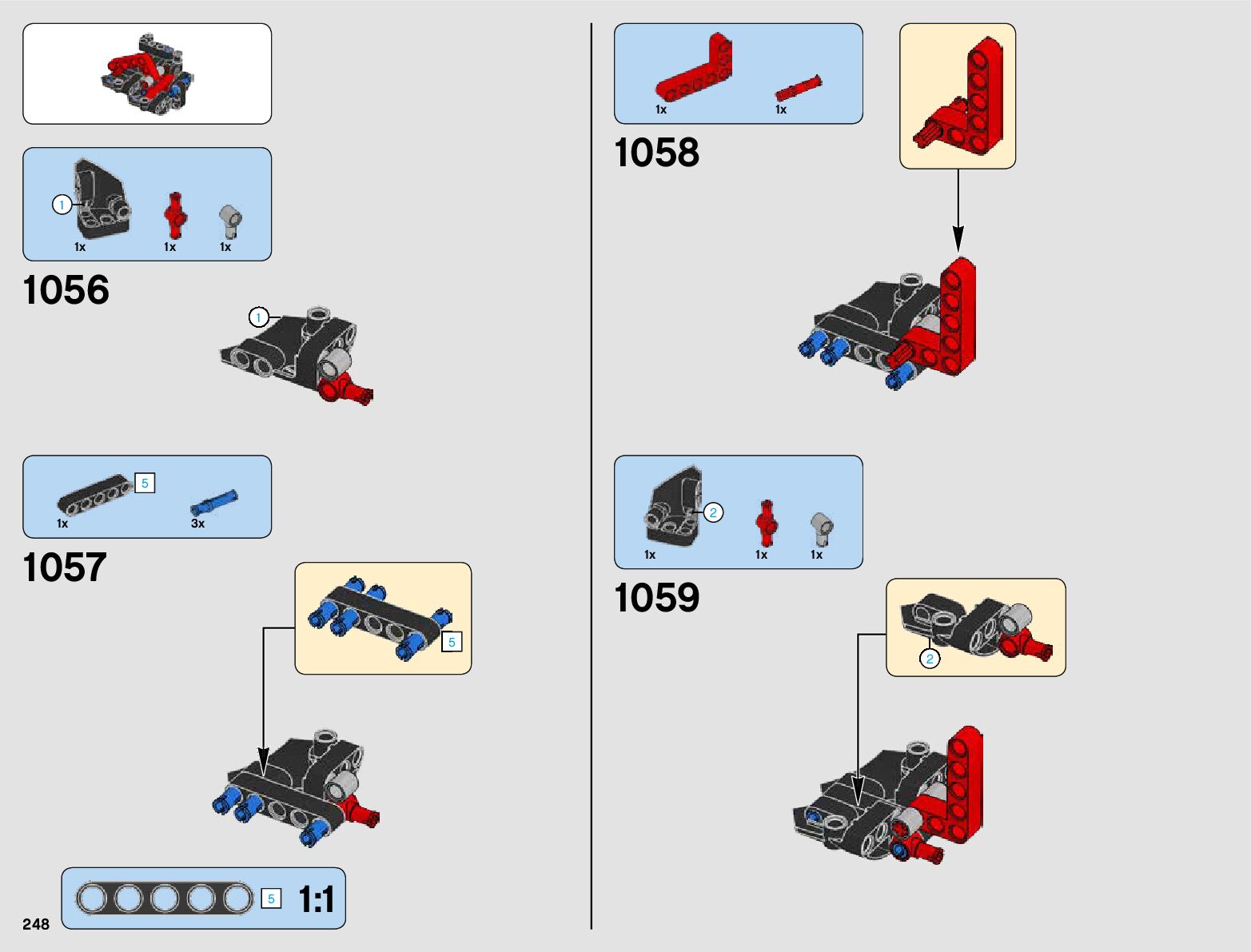 1
1x
1x
1x

1056

1

5
1x
3x

1057

5

5
1:1

248

1x
1x

1058

2
1x
1x
1x

1059

2