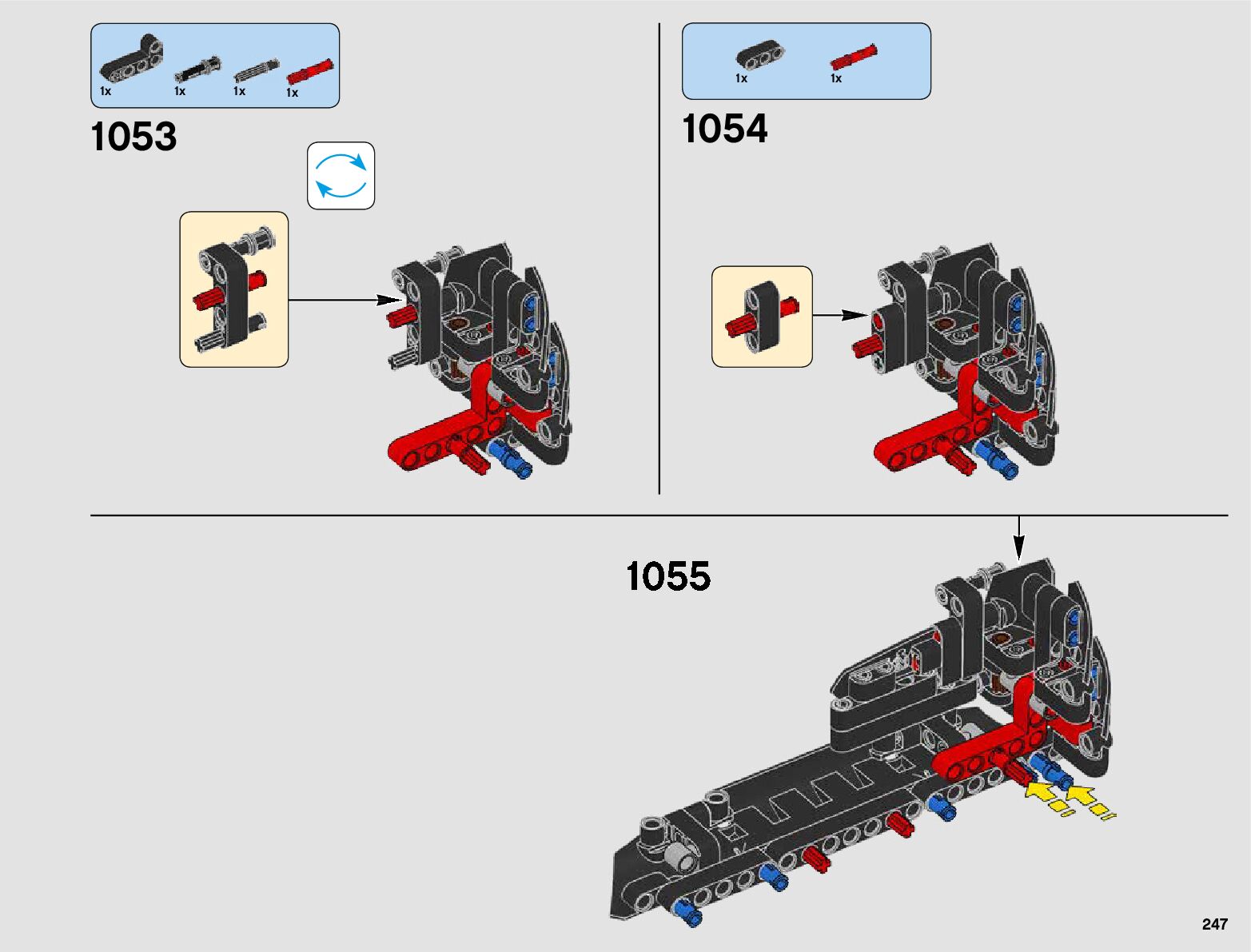 1x 1x 1x 1x

1053

1x 1x

1054

1055

247