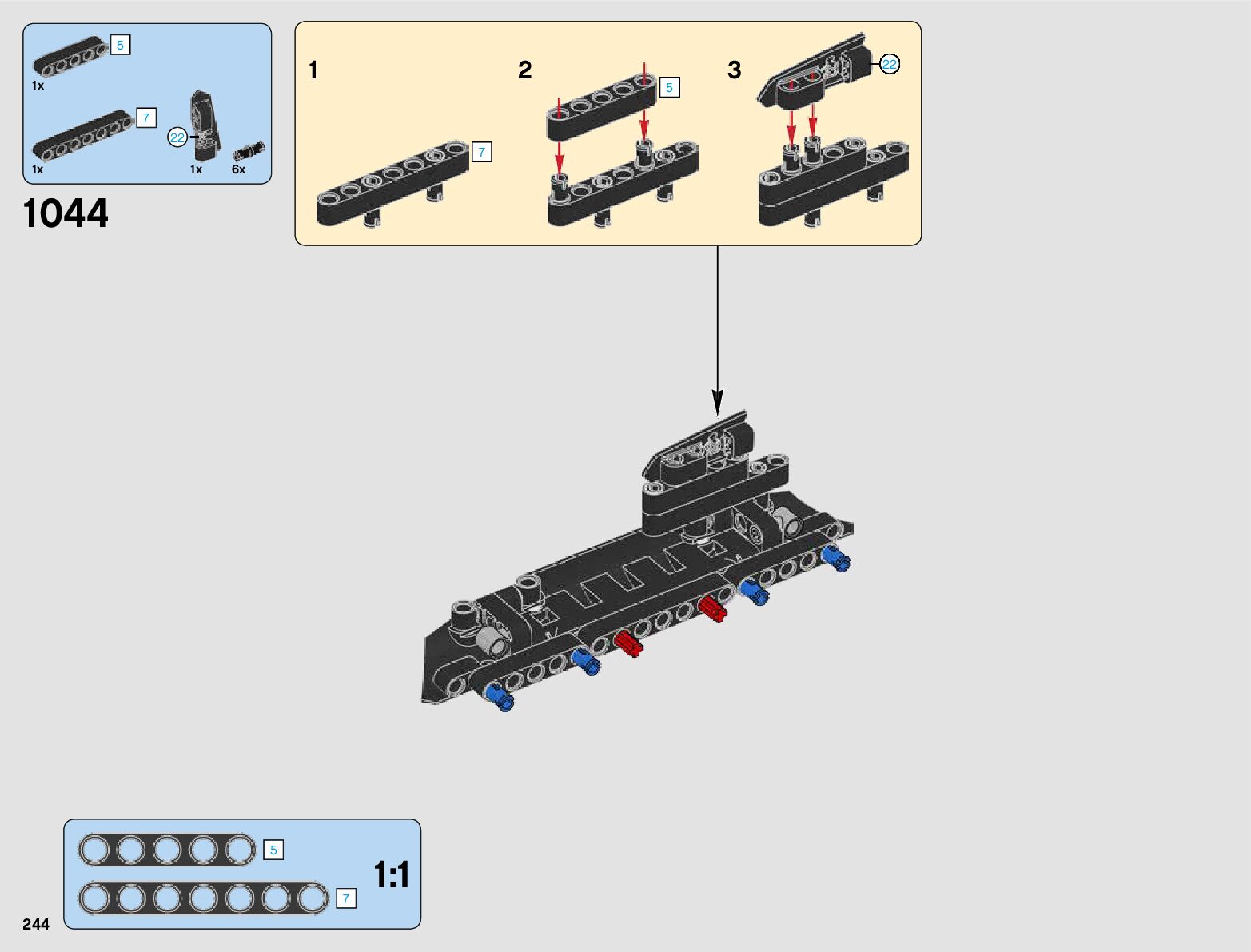 5
1x
7
22
1x
1x
6x

1044

1
7

2
5

3
22

5
7
1:1

244