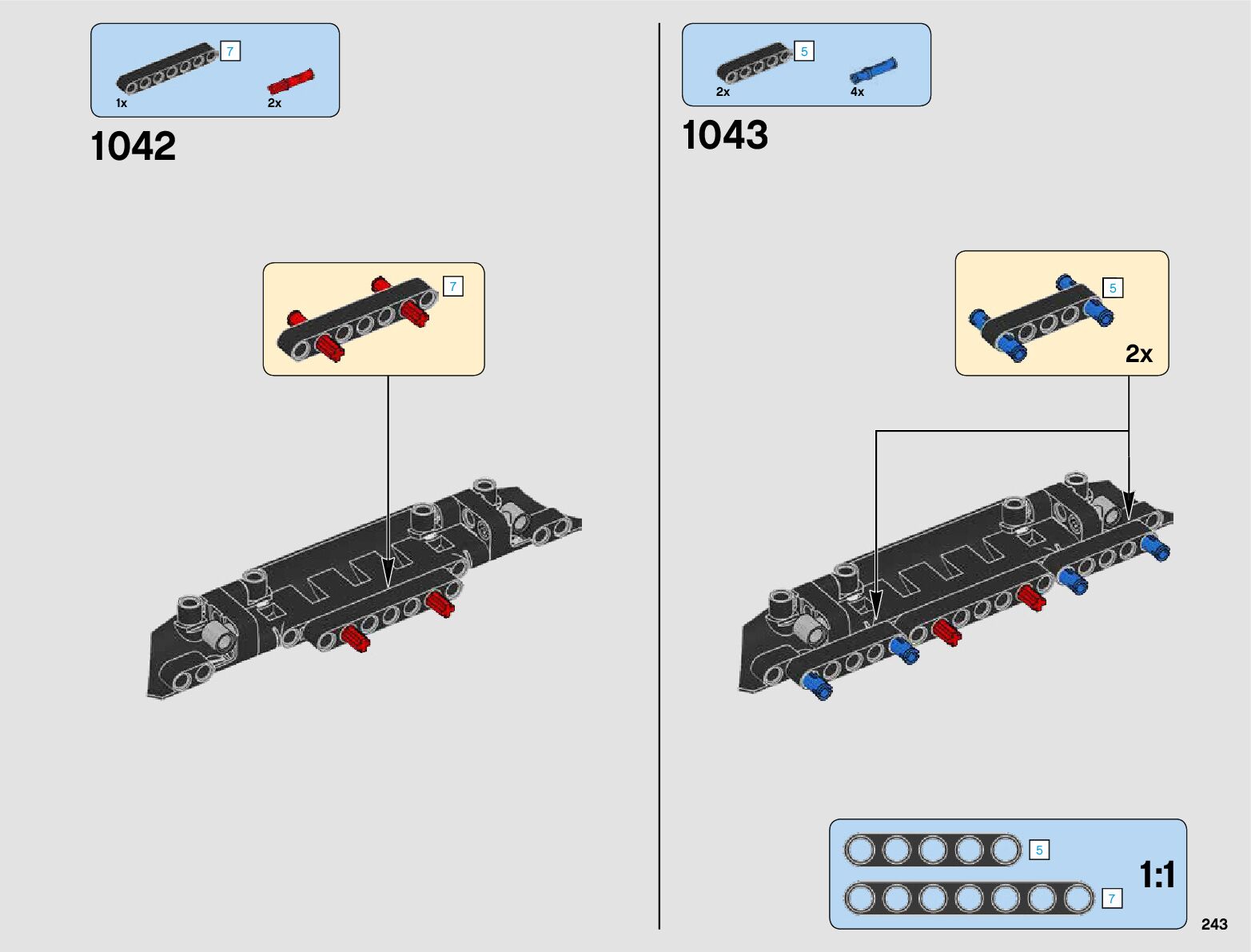 7
1x
2x

1042

7

5
2x
4x

1043

5
2x

5
7
1:1

243