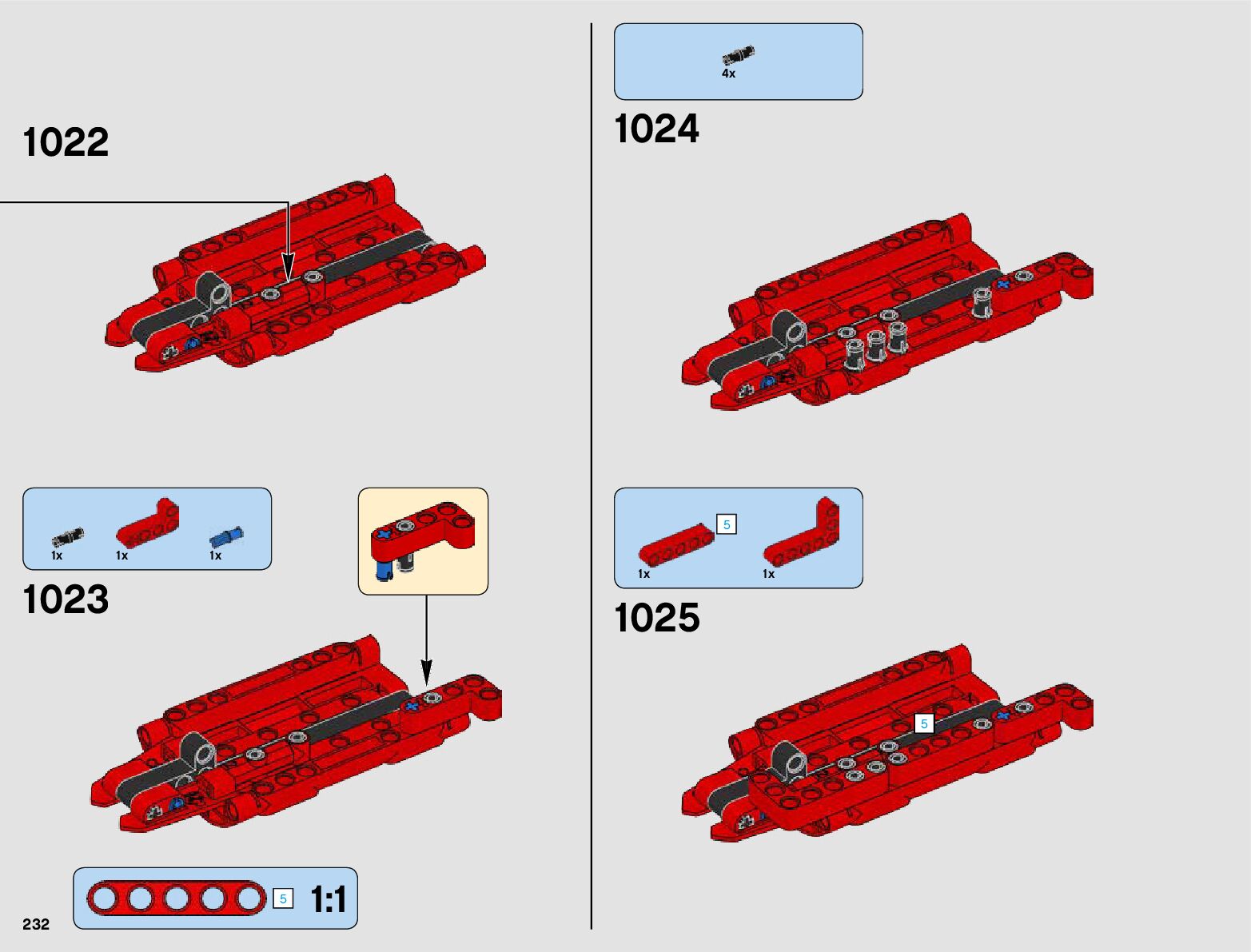 1022

1x 1x 1x

1023

5 1:1

232

4x

1024

5

1x 1x

1025

5