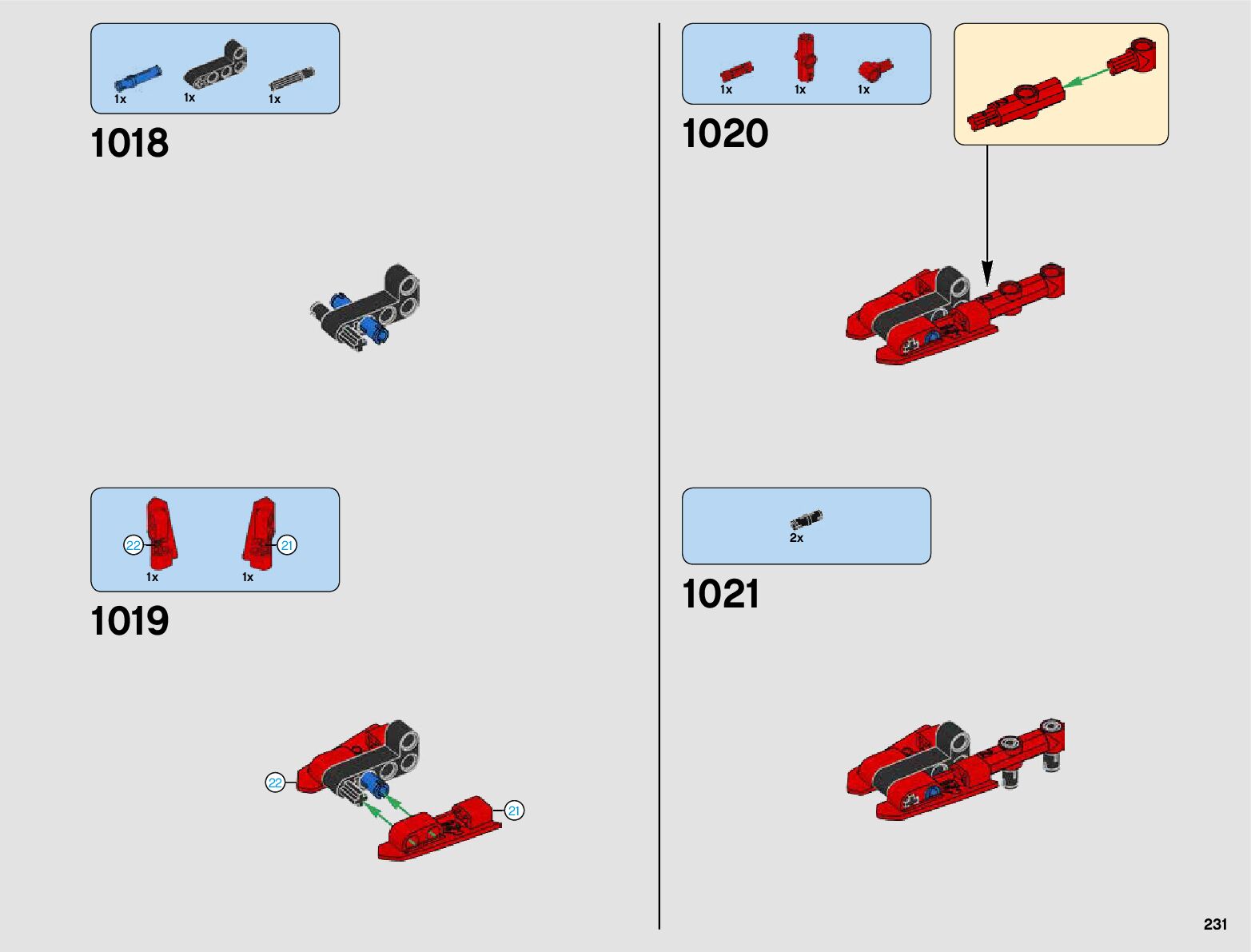 1x 1x 1x

1018

22 21
1x 1x

1019

22

21

1x 1x 1x

1020

2x

1021

231