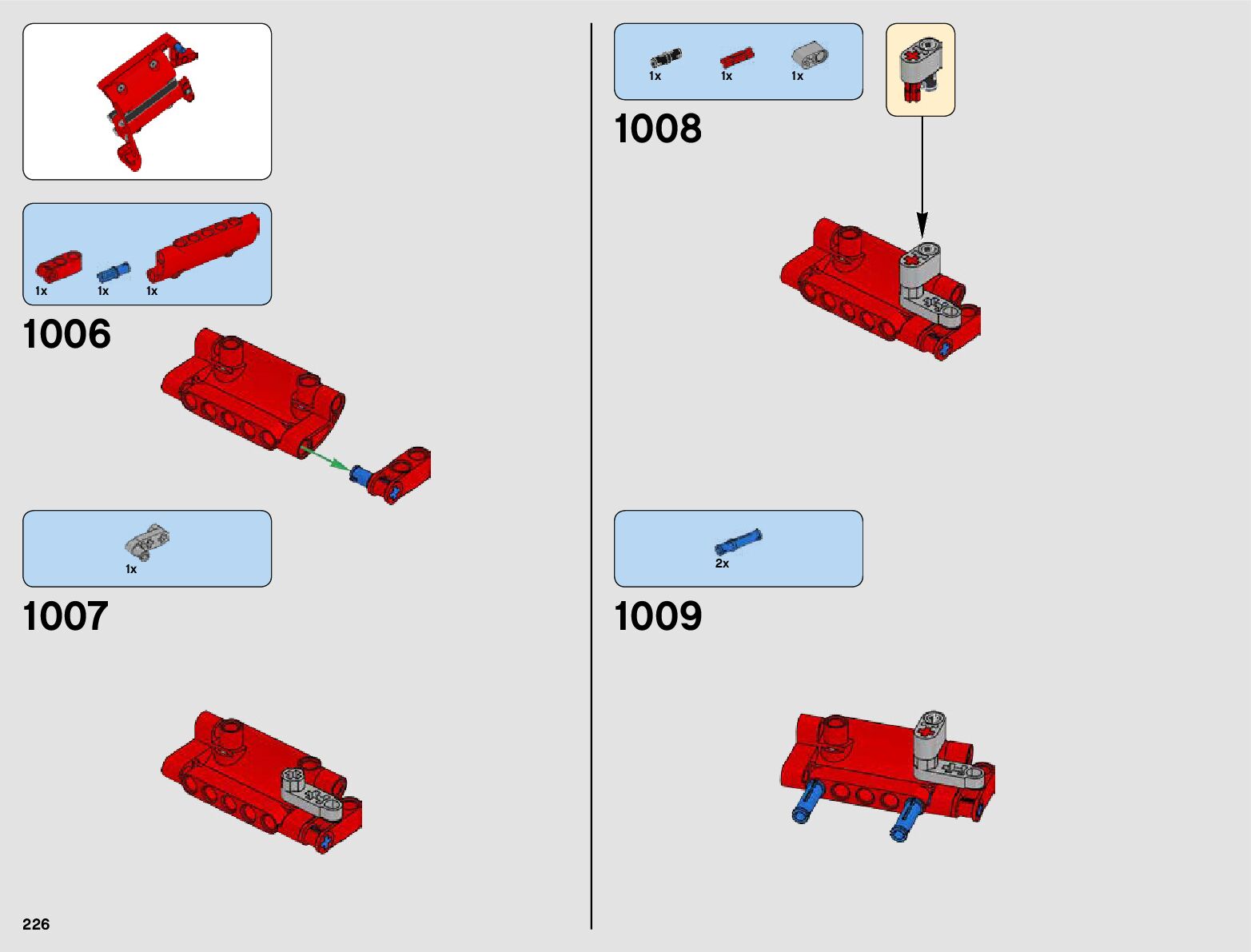 1x 1x 1x

1006

1x

1007

226

1x 1x 1x

1008

2x

1009