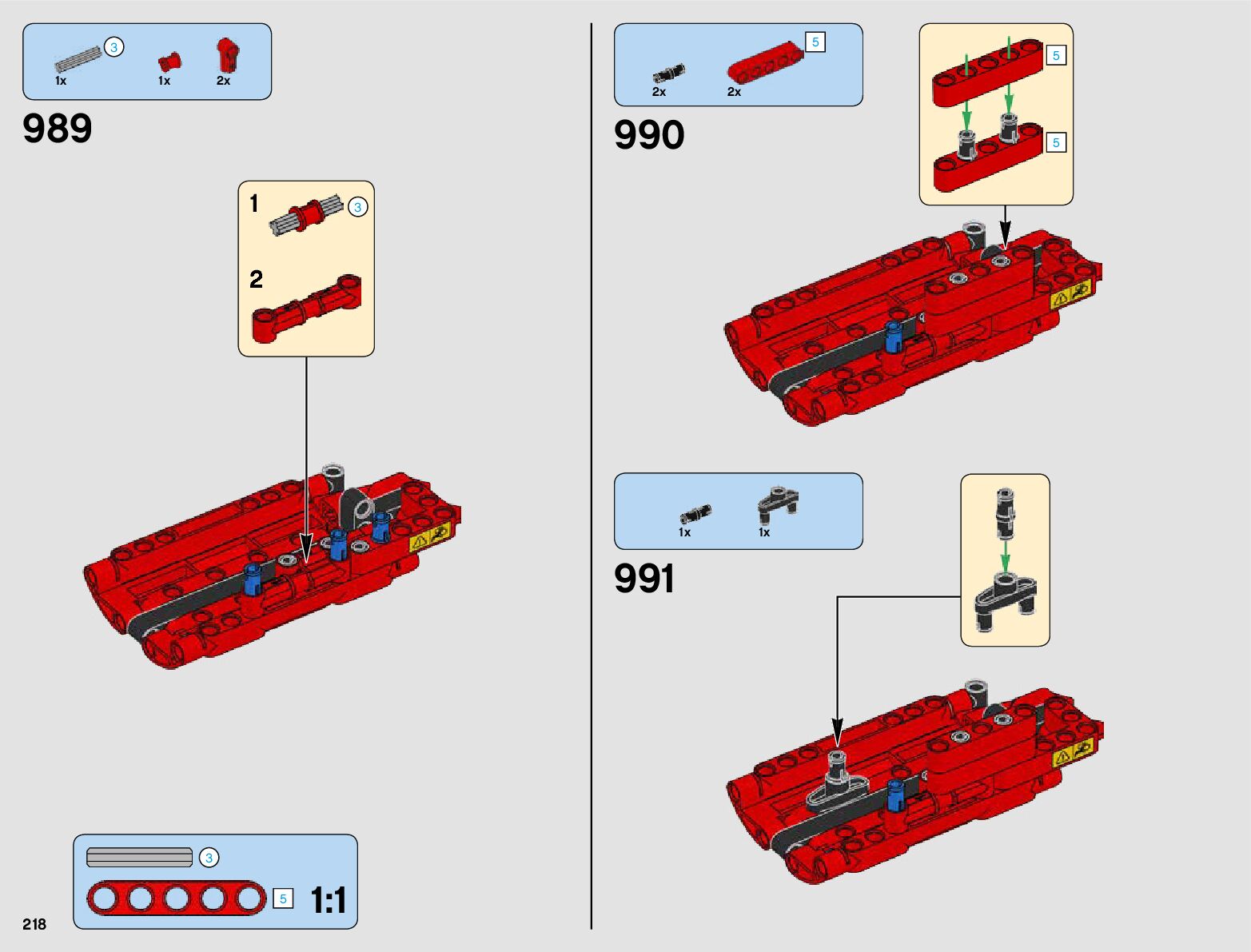 3
1x 1x 2x

989

1 3

2

3

5

1:1

218

5
2x 2x

990

5

5

1x 1x

991