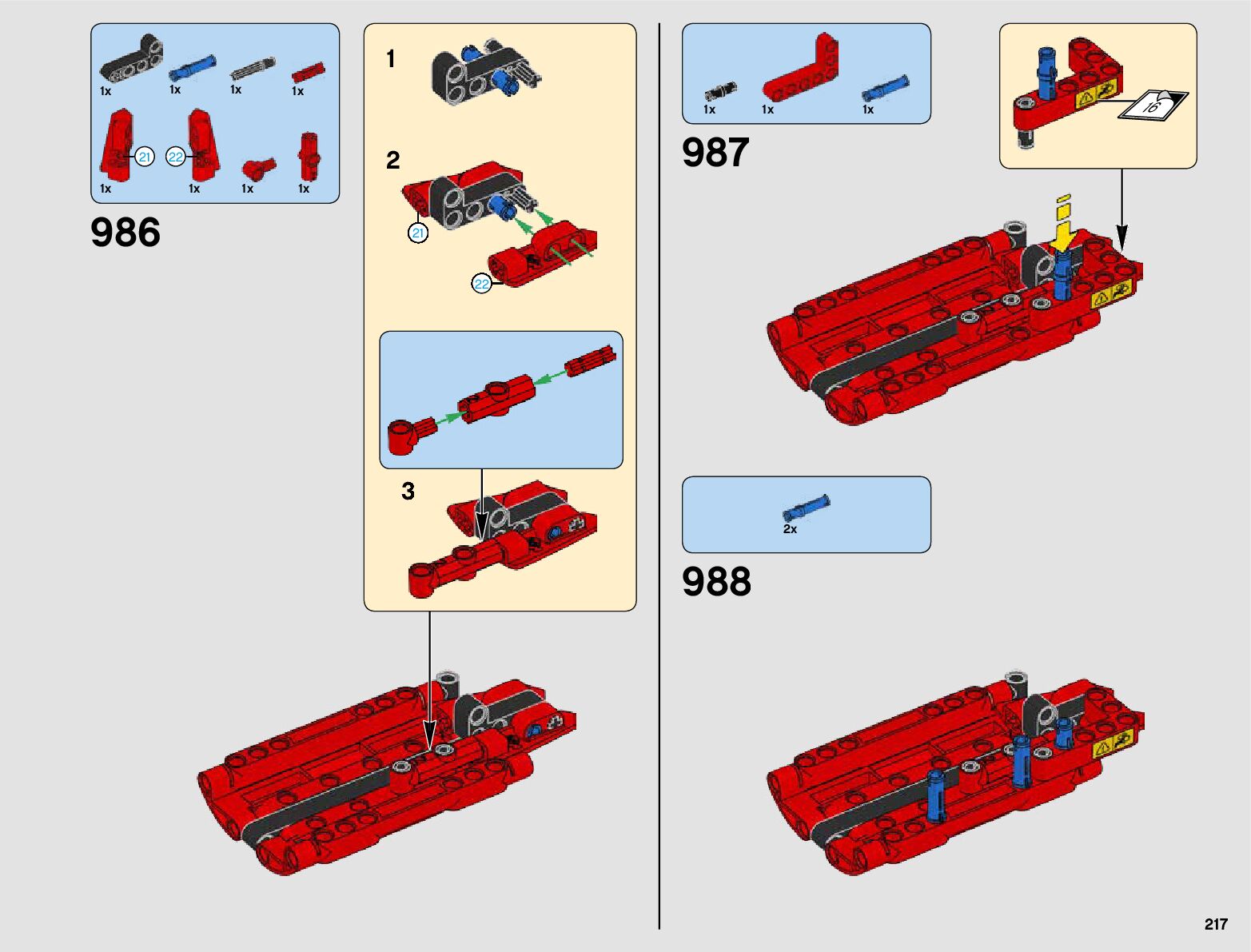 1x 1x 1x 1x

21 22

1x 1x 1x 1x

986

1

2

21

22

3

1x 1x 1x

987

16

2x

988

217