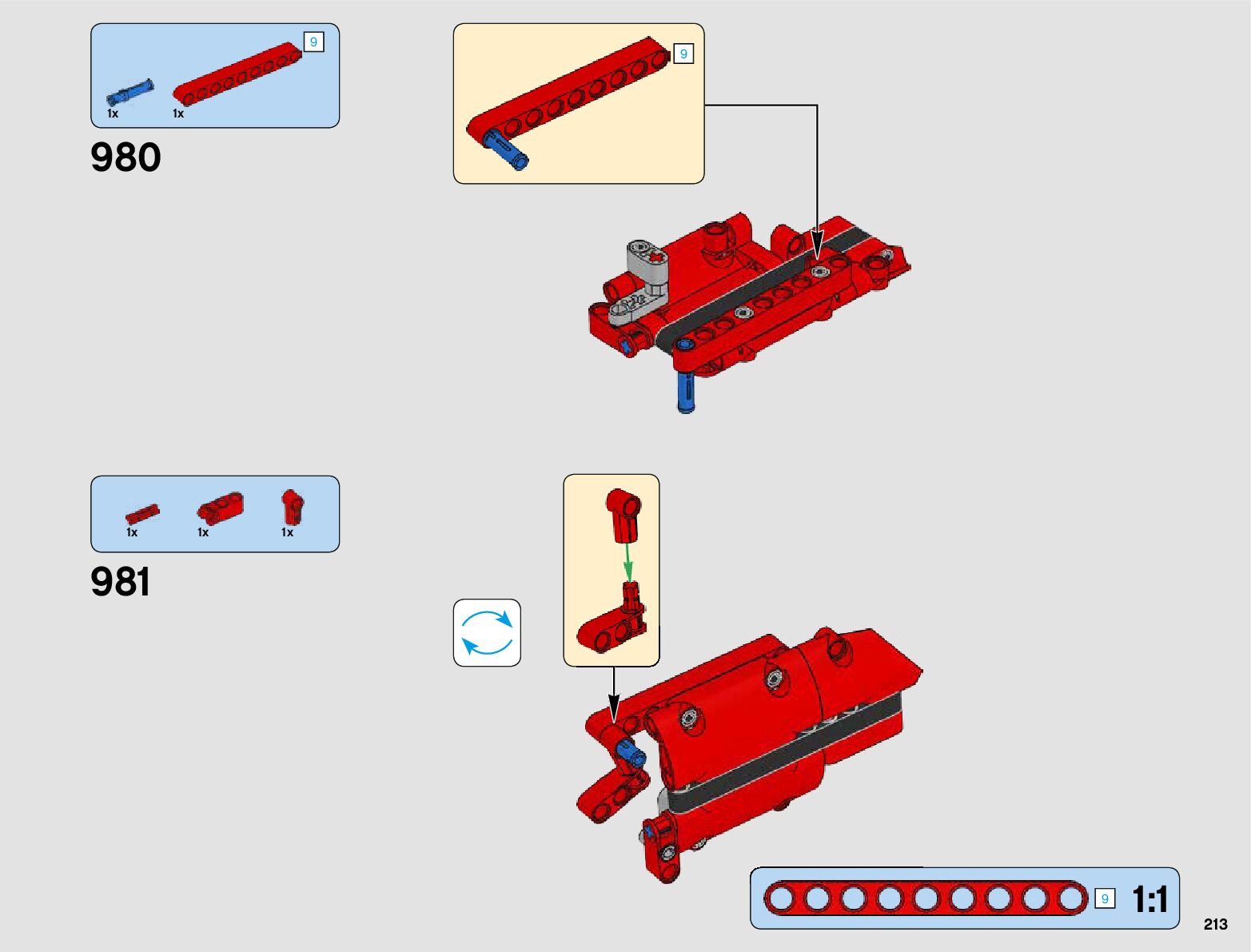 9
1x 1x
980
9

1x 1x 1x
981

9 1:1
213