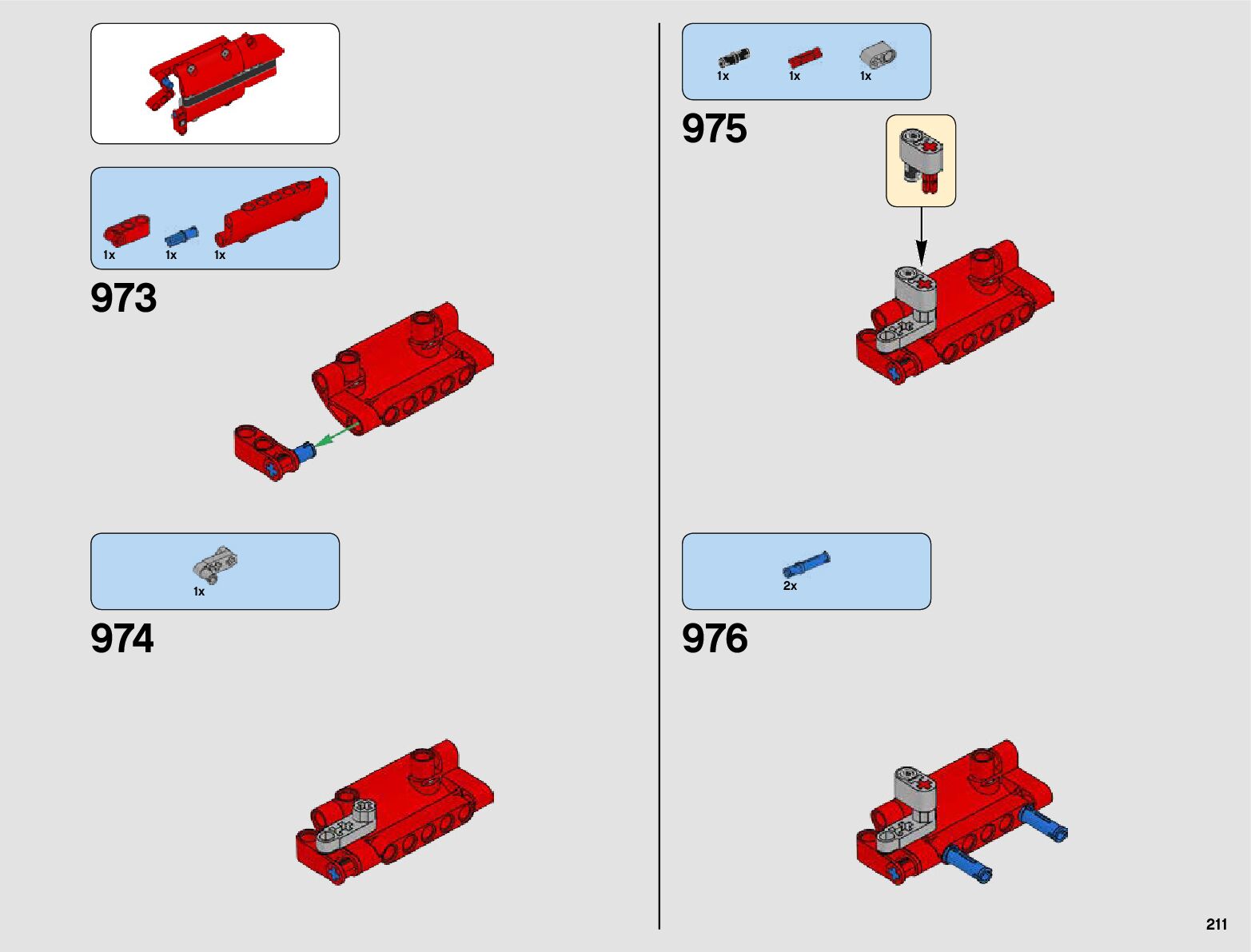 1x
1x
1x

973

1x

974

1x
1x
1x

975

2x

976

211