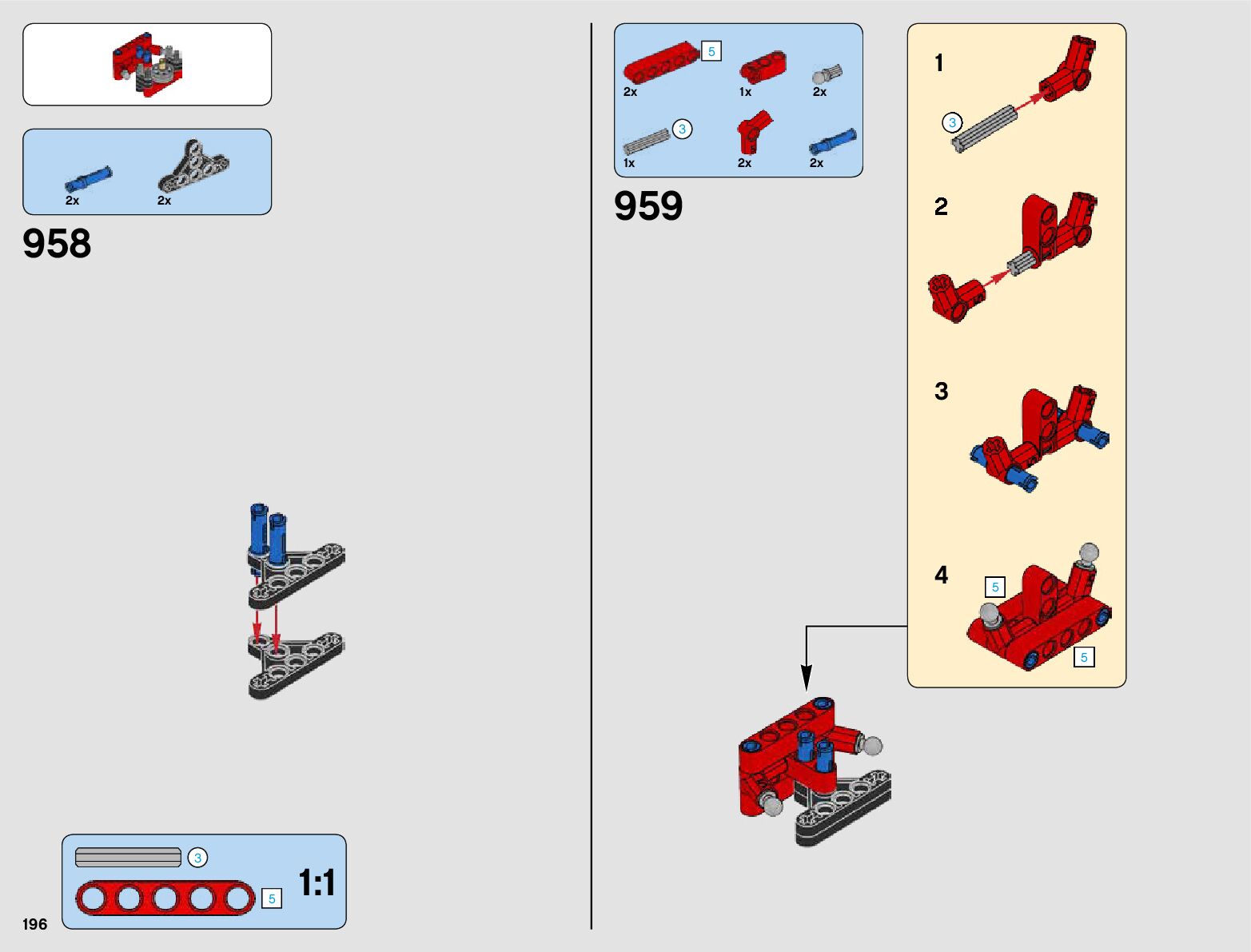 2x
2x

958

3
5
1:1

196

5
2x
1x
2x
3
1x
2x
2x

959

1
3

2

3

4
5
5