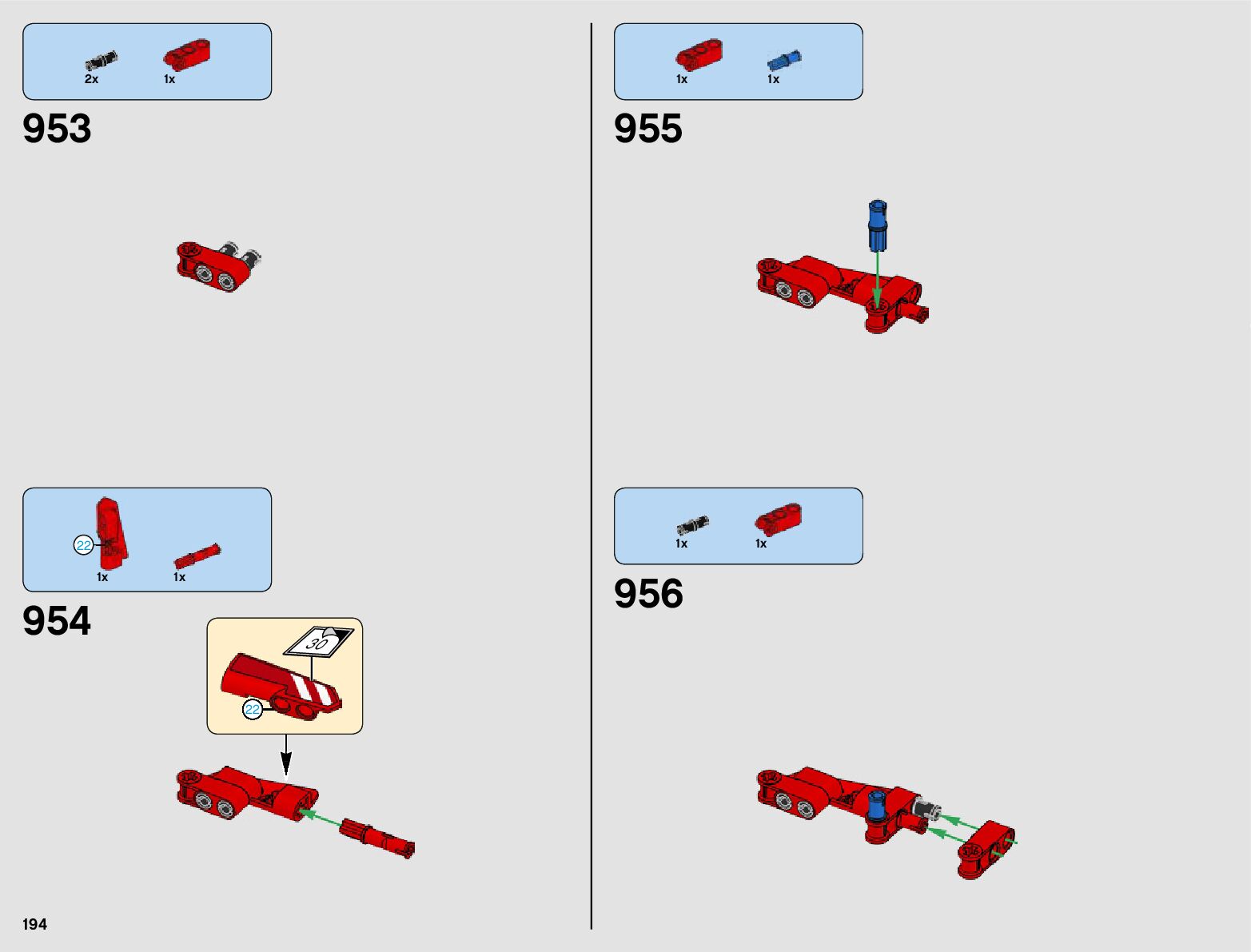 2x 1x

953

22
1x 1x

954

30

22

194

1x 1x

955

1x 1x

956