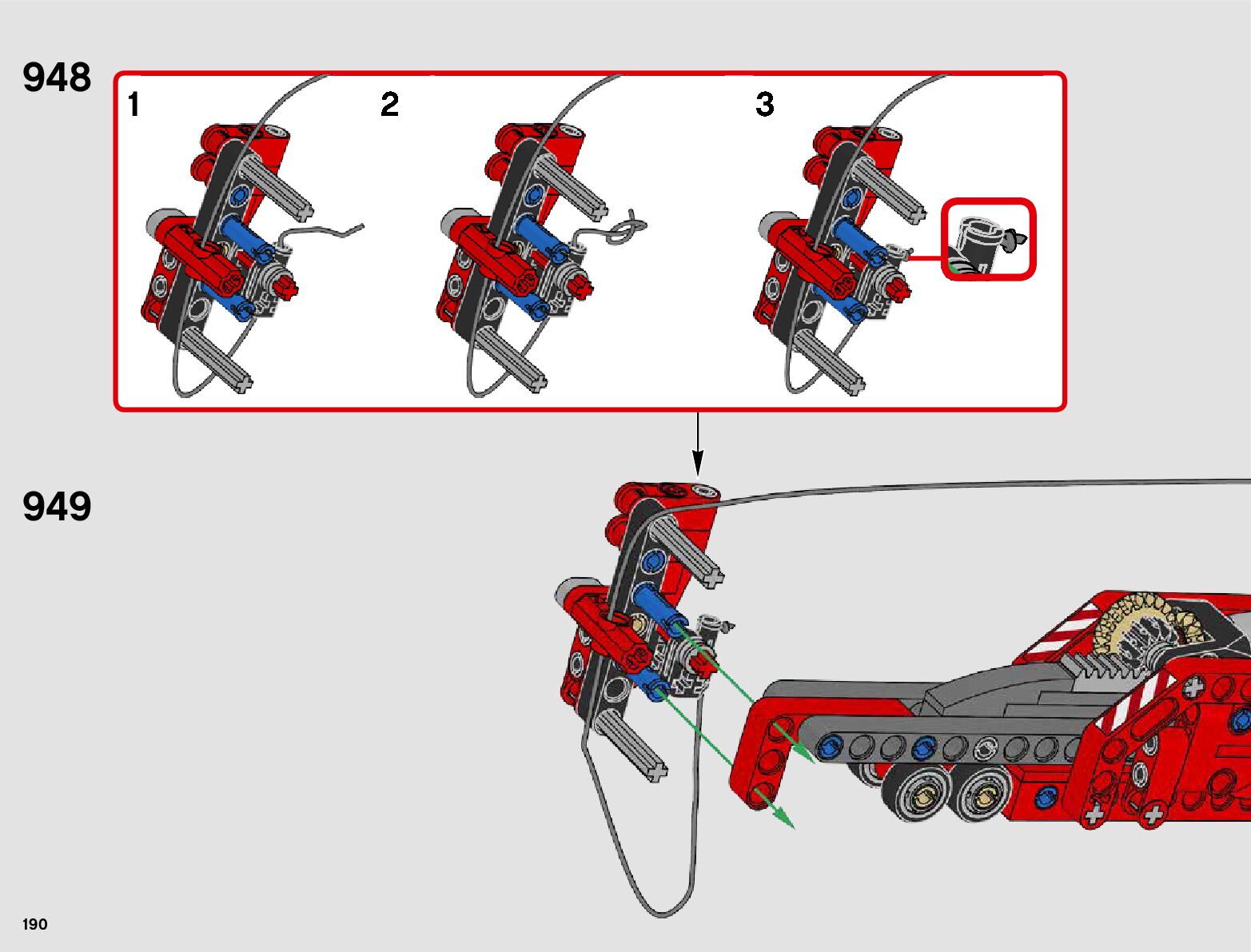 948

1

2

3

949

190