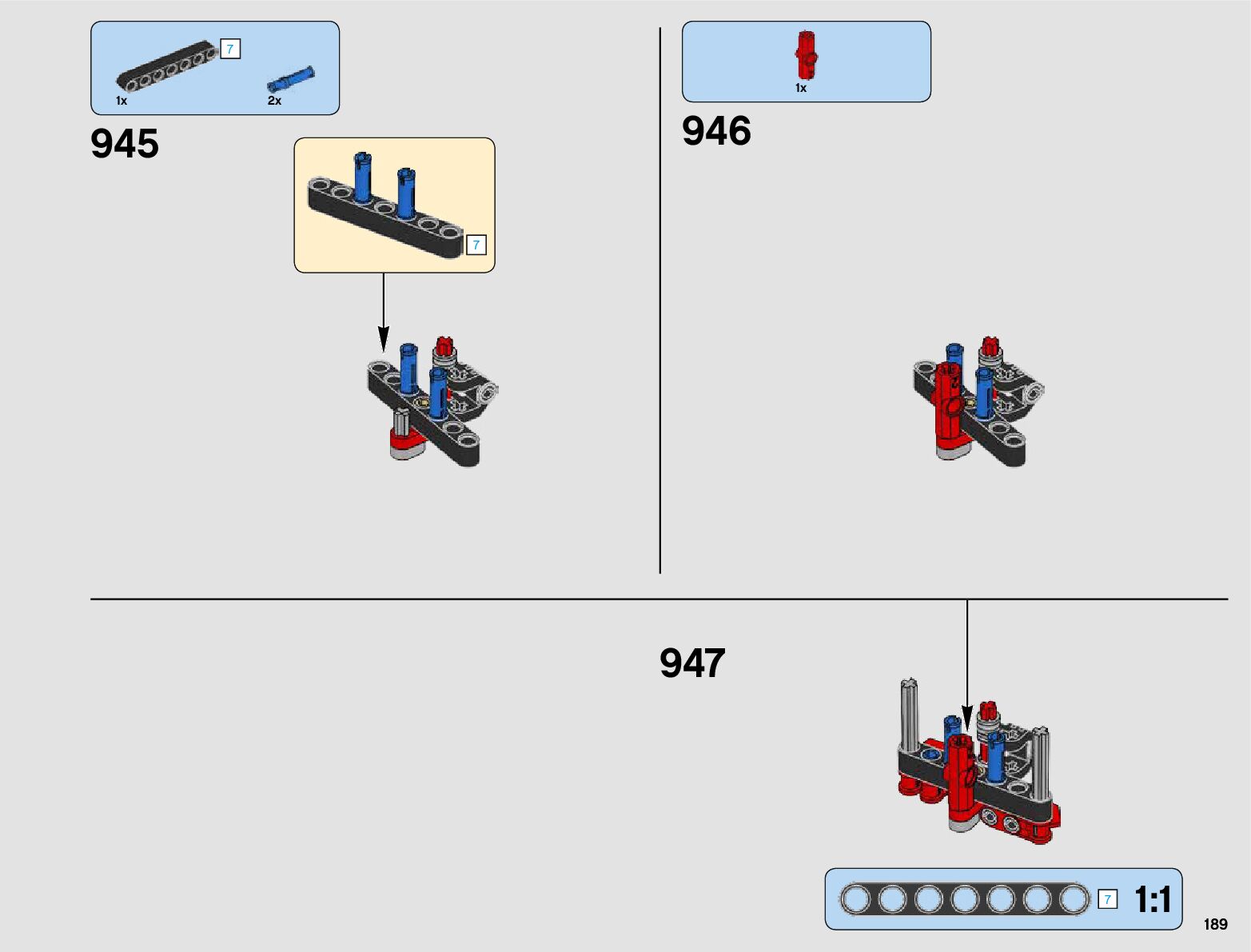 7
1x
2x

945

7

1x

946

947

7 1:1

189