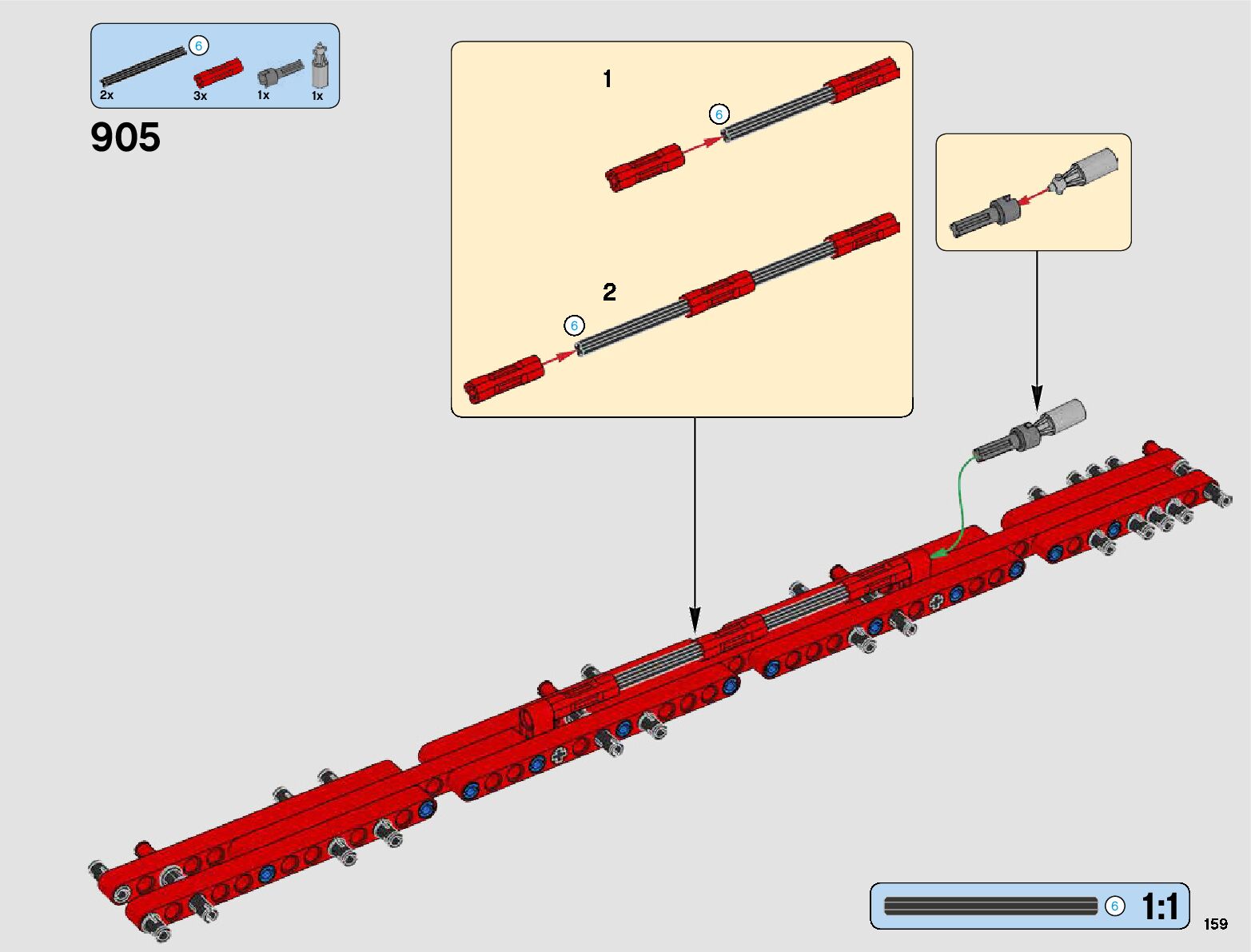 6
2x
3x
1x
1x
905
1
6
2
6
6
1:1
159