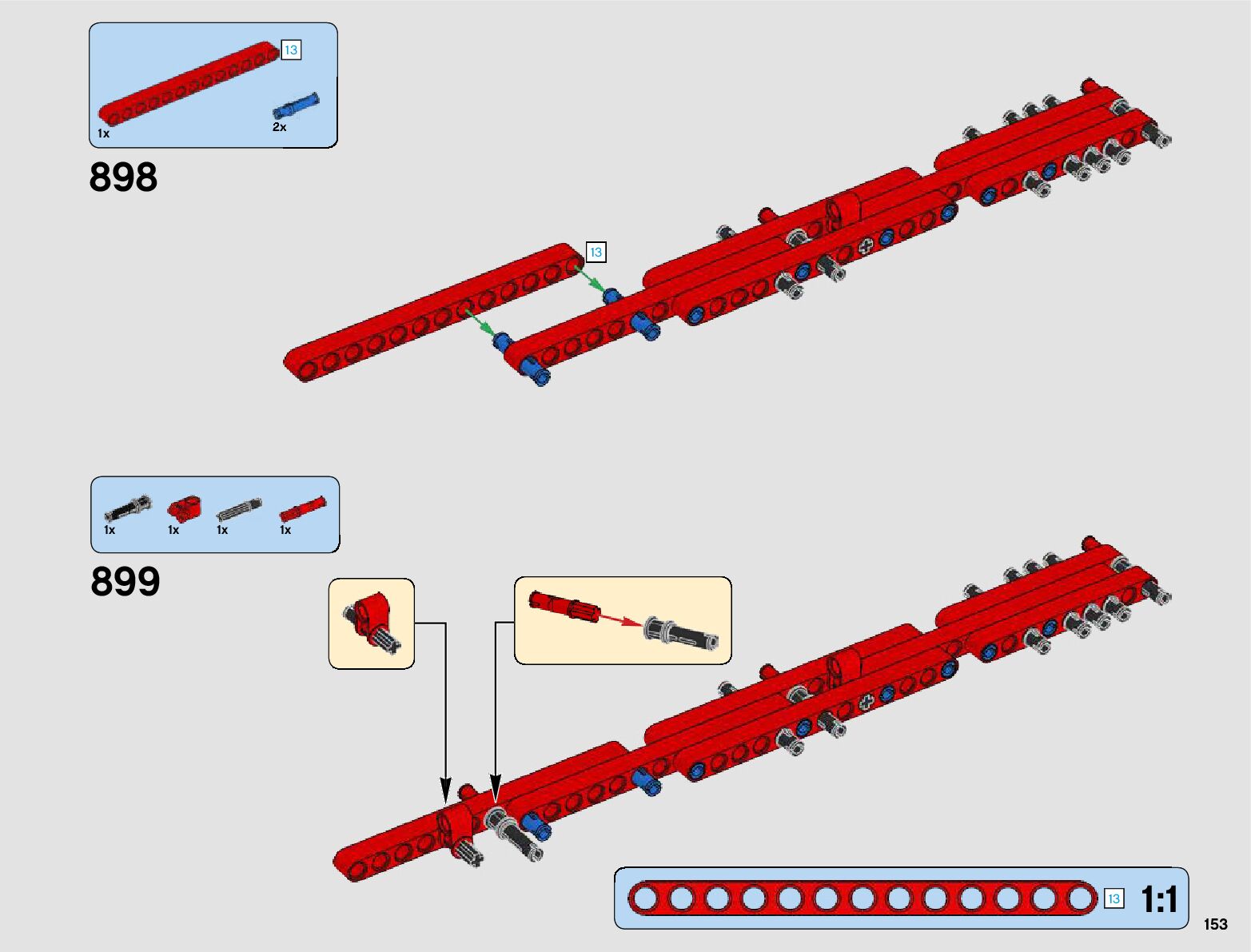 13
1x
2x
898
13
1x
1x
1x
1x
899
13
1:1
153