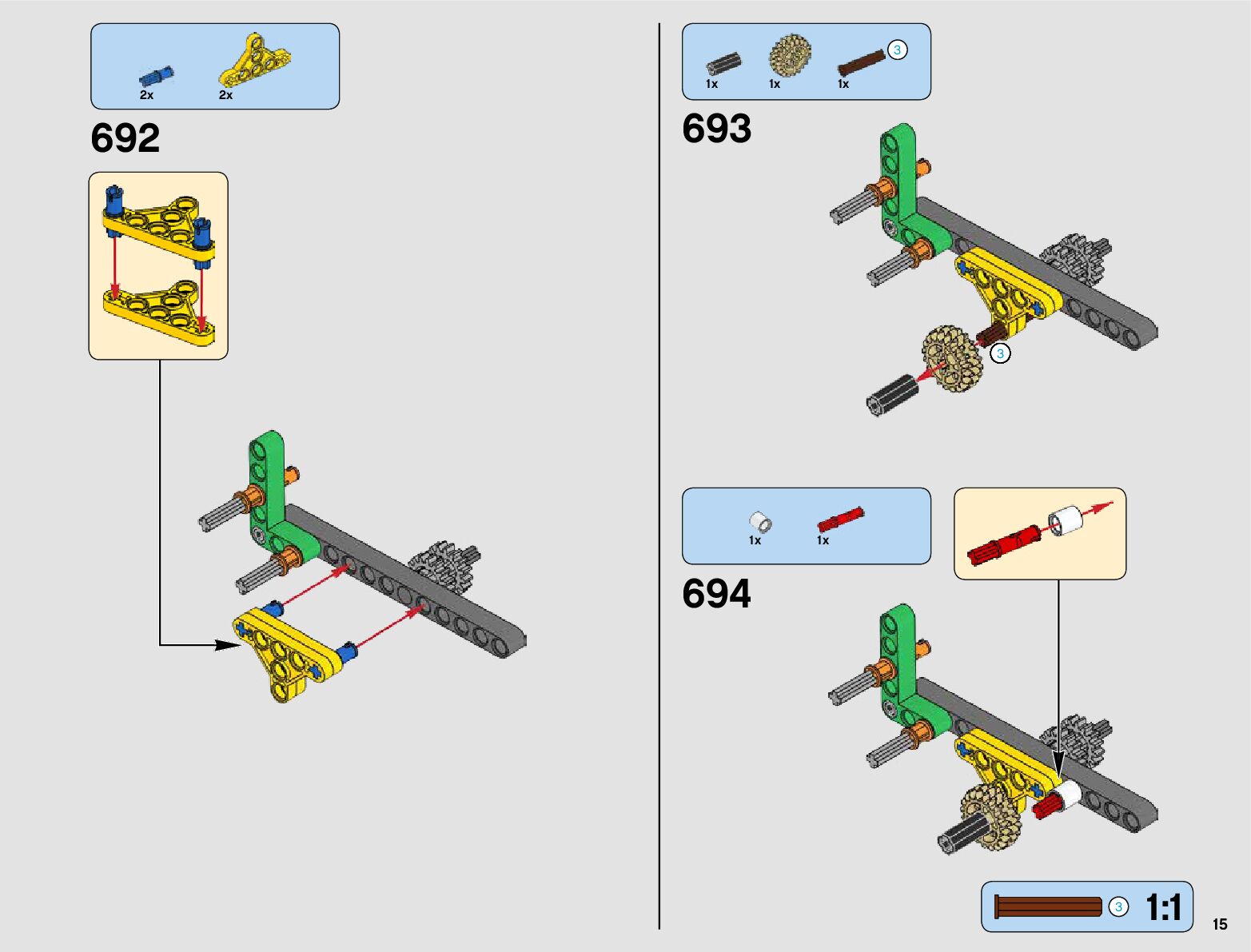 2x 2x

692

1x 1x 1x 3

693

3

1x 1x

694

3 1:1

15