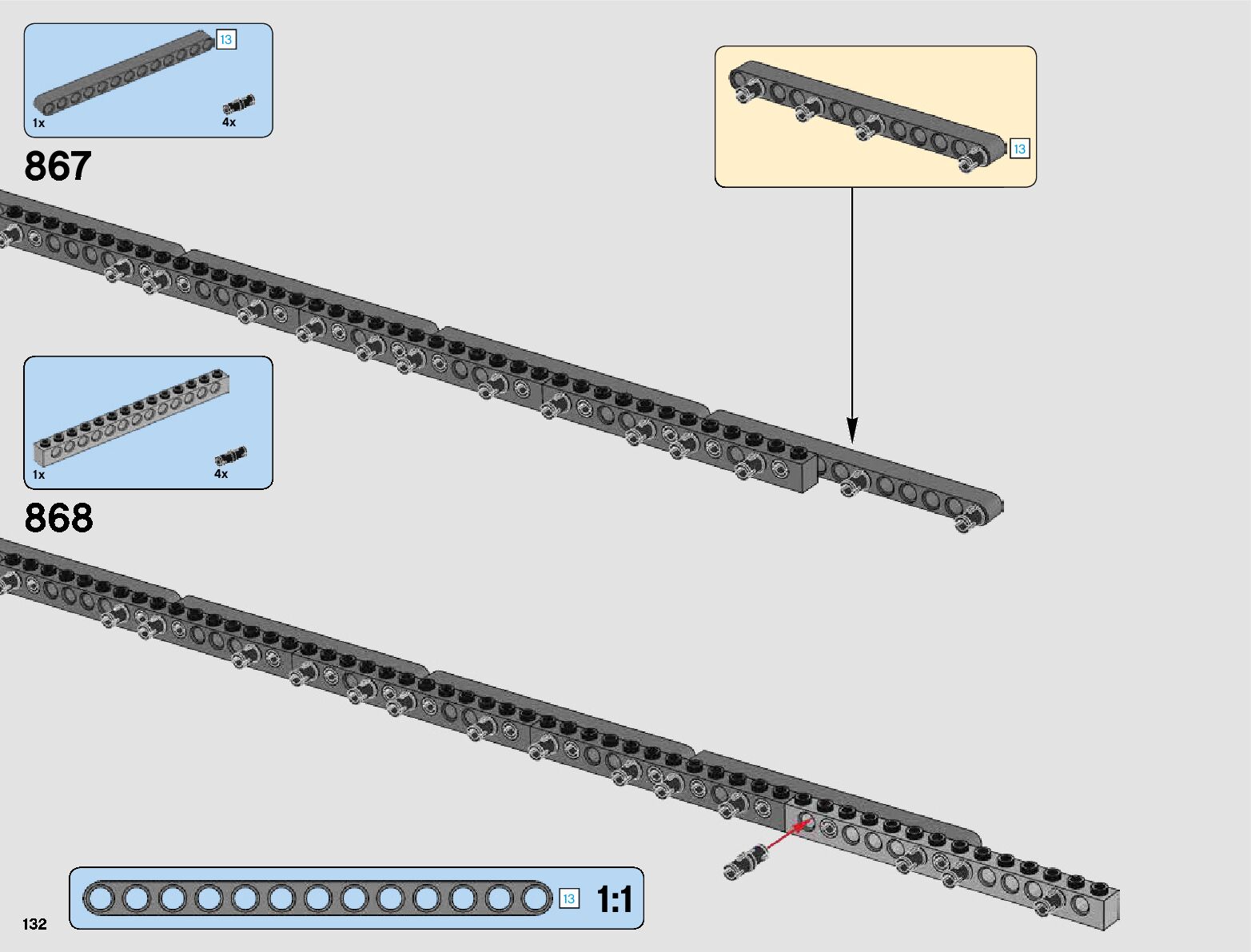 13

1x

4x

867

13

1x

4x

868

13 1:1

132