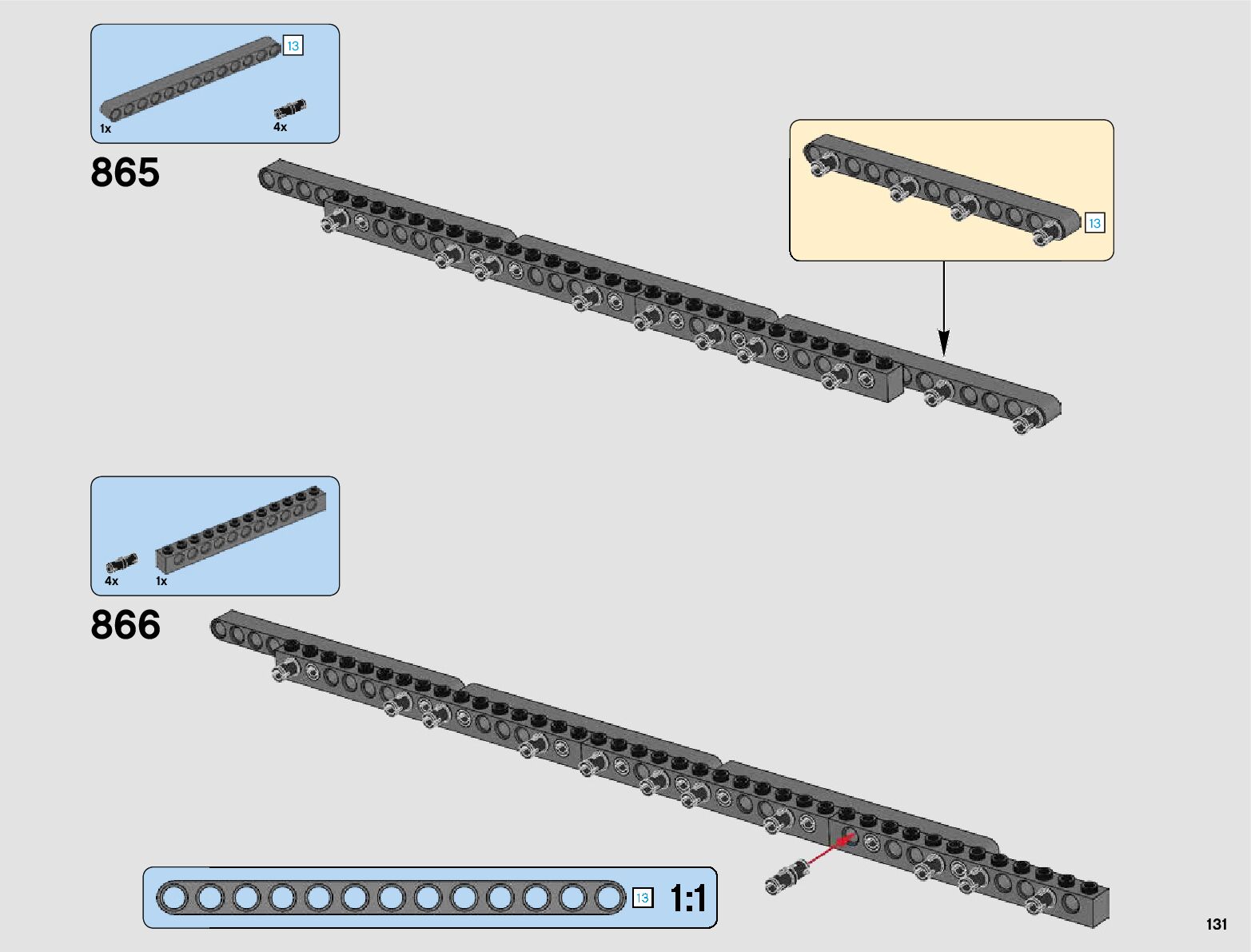 13
1x
4x
865
13
4x
1x
866
13
1:1
131