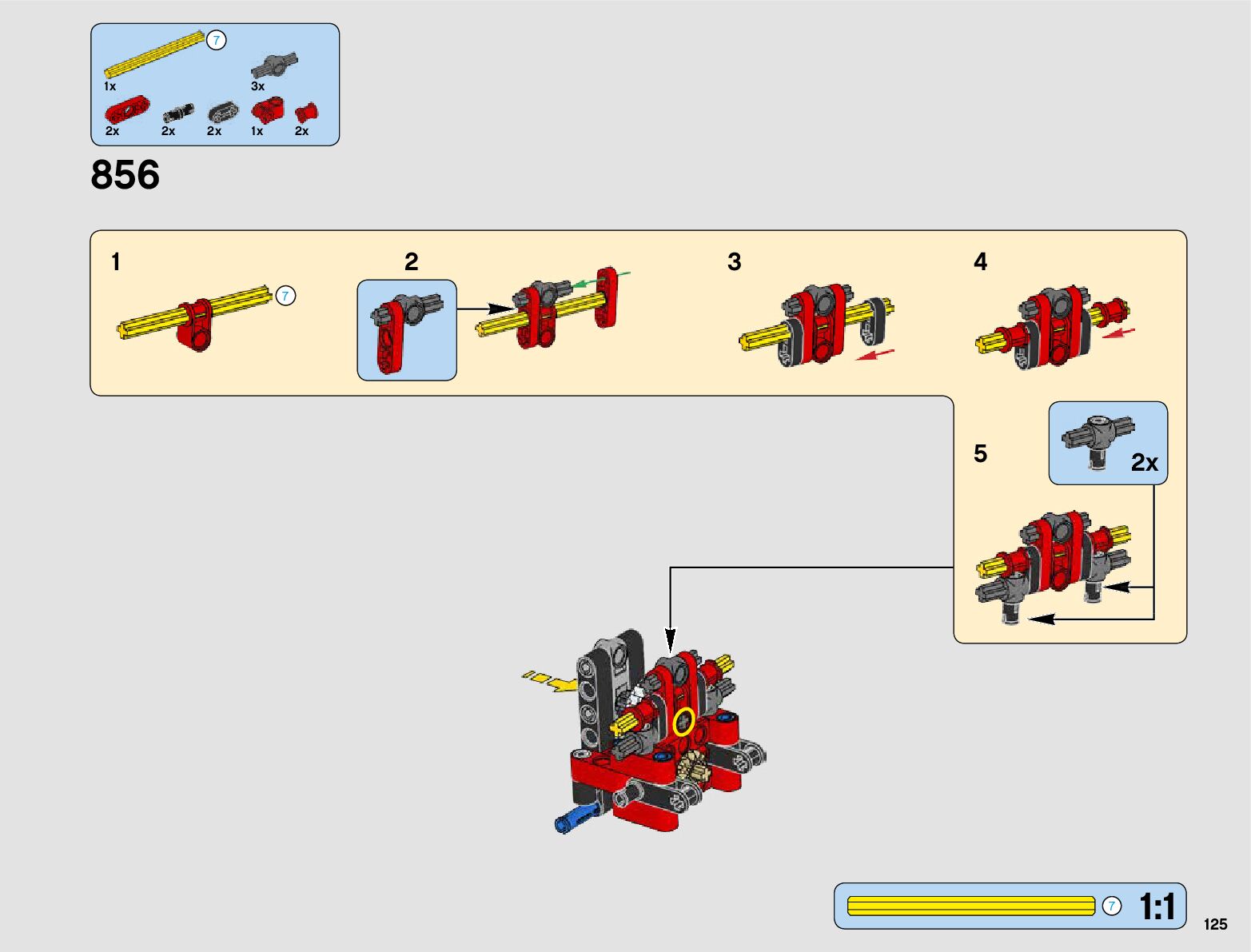 7
1x
3x
2x
2x
2x
1x
2x

856

1
7

2

3

4

5
2x

7
1:1

125