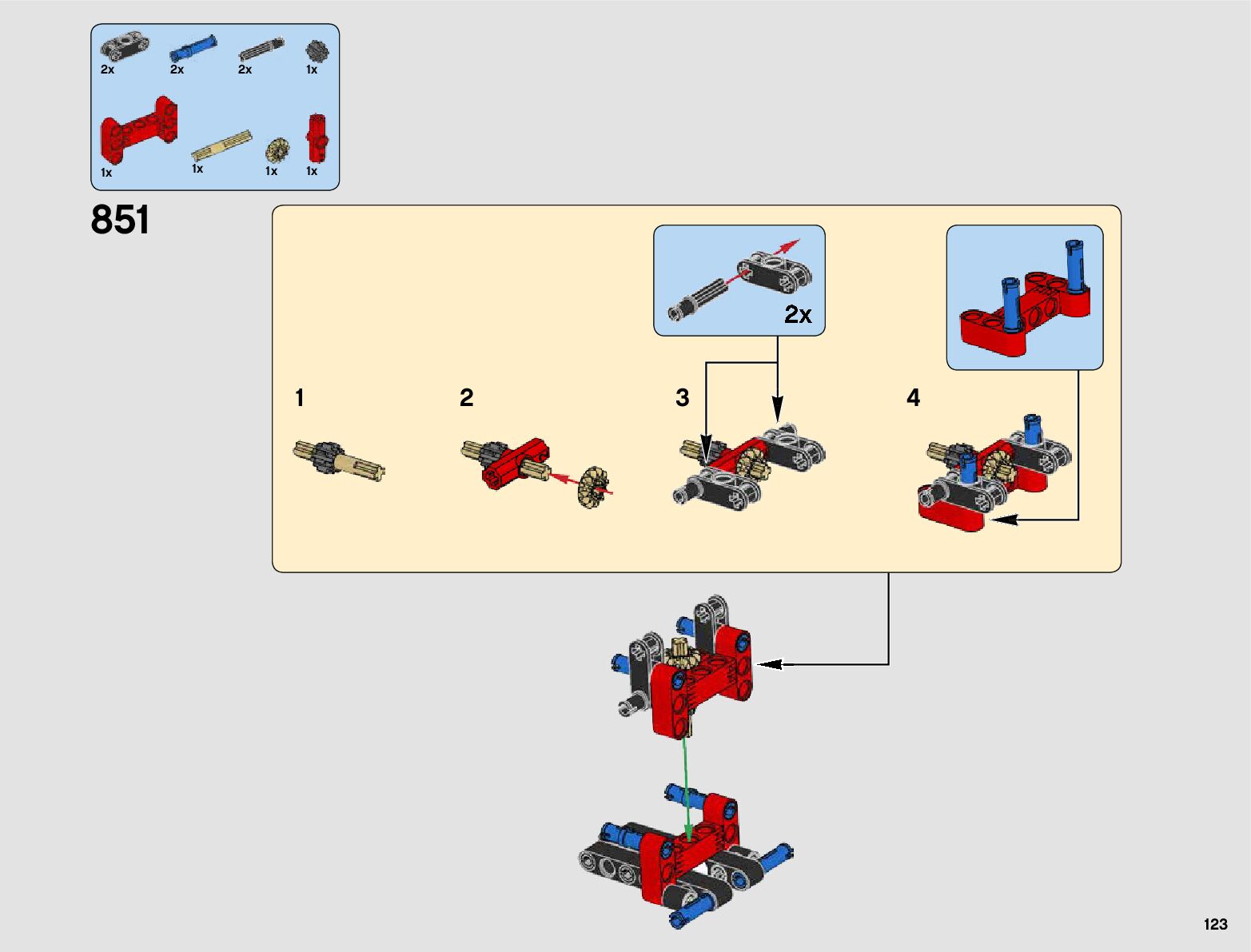 2x 2x 2x 1x

1x 1x 1x 1x

851

2x

1

2

3

4

123