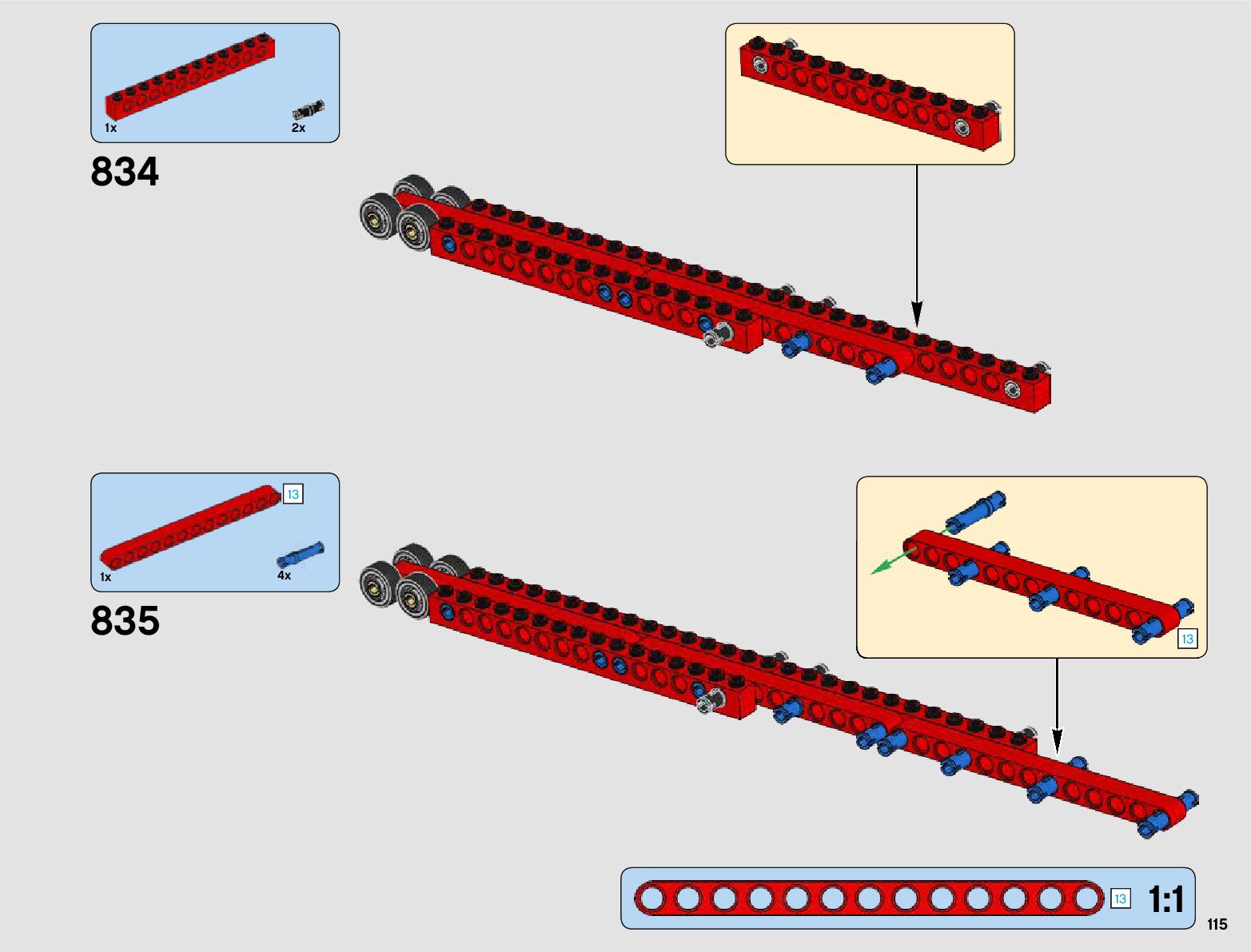 1x
2x

834

13
1x
4x

835

13

13 1:1

115